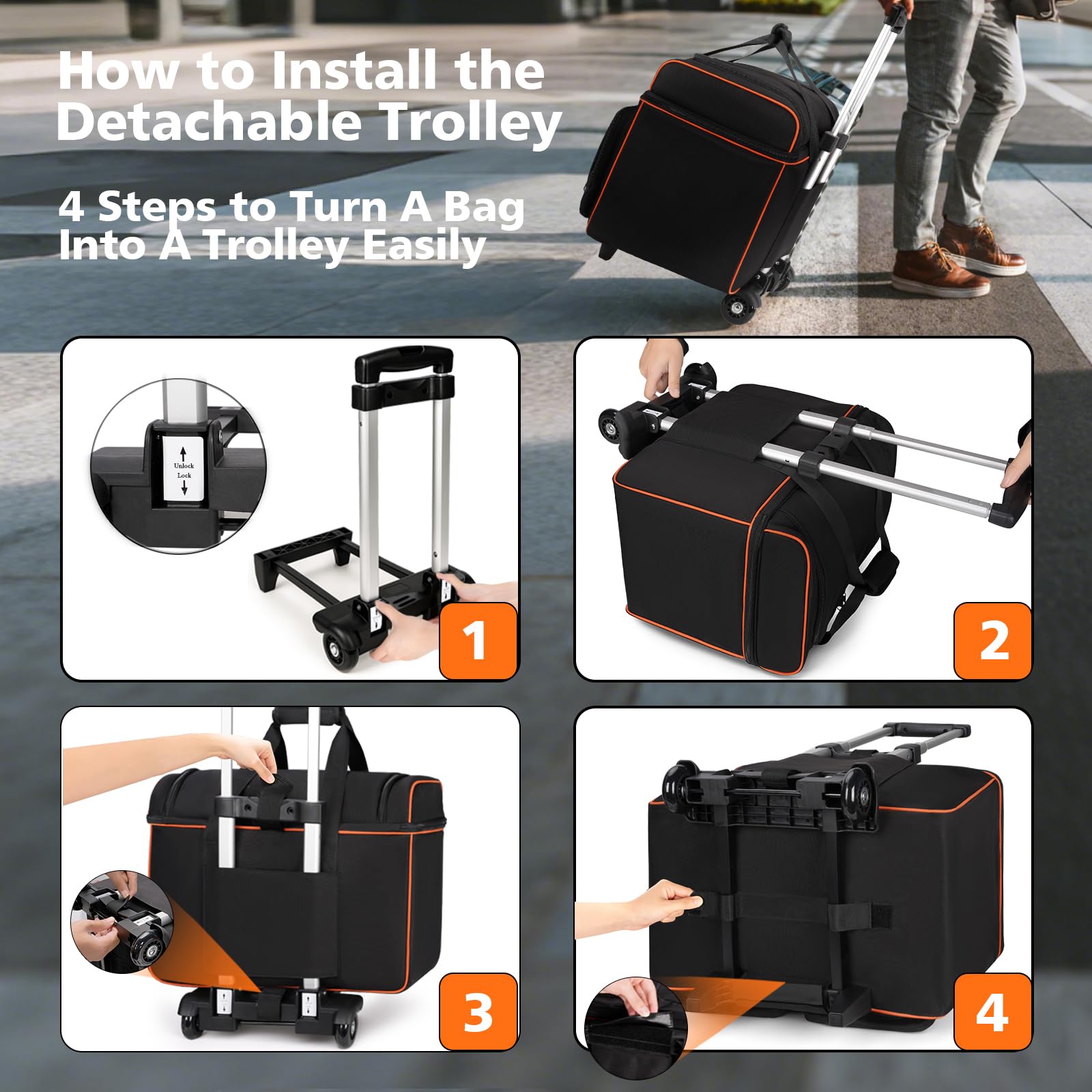 How to Install the Detachable Trolley

4 Steps to Turn A Bag Into A Trolley Easily

Unlock
Lock

1

2

3

4