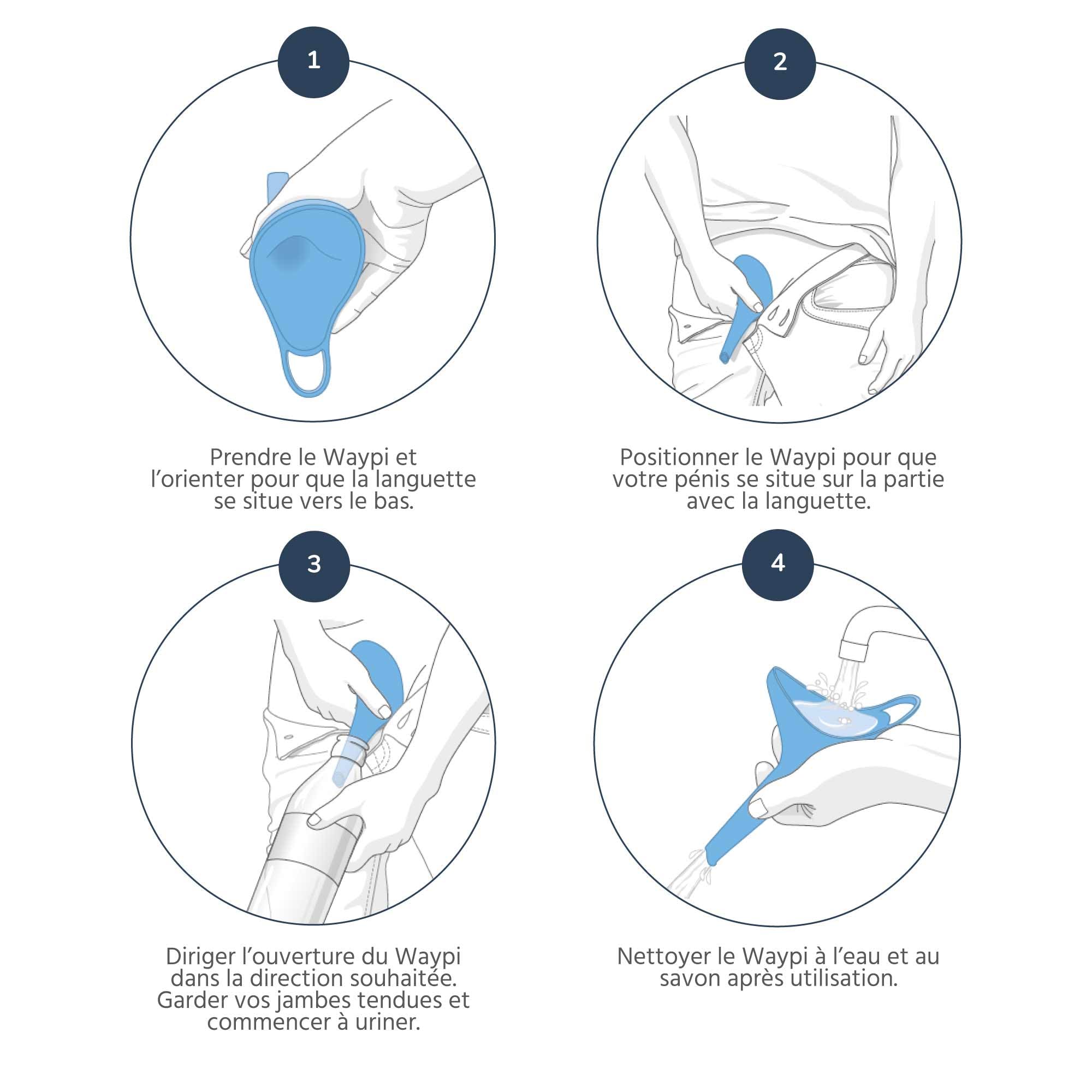 1

Prendre le Waypi et l’orienter pour que la languette se situe vers le bas.

2

Positionner le Waypi pour que votre pénis se situe sur la partie avec la languette.

3

Diriger l’ouverture du Waypi dans la direction souhaitée. Garder vos jambes tendues et commencer à uriner.

4

Nettoyer le Waypi à l’eau et au savon après utilisation.