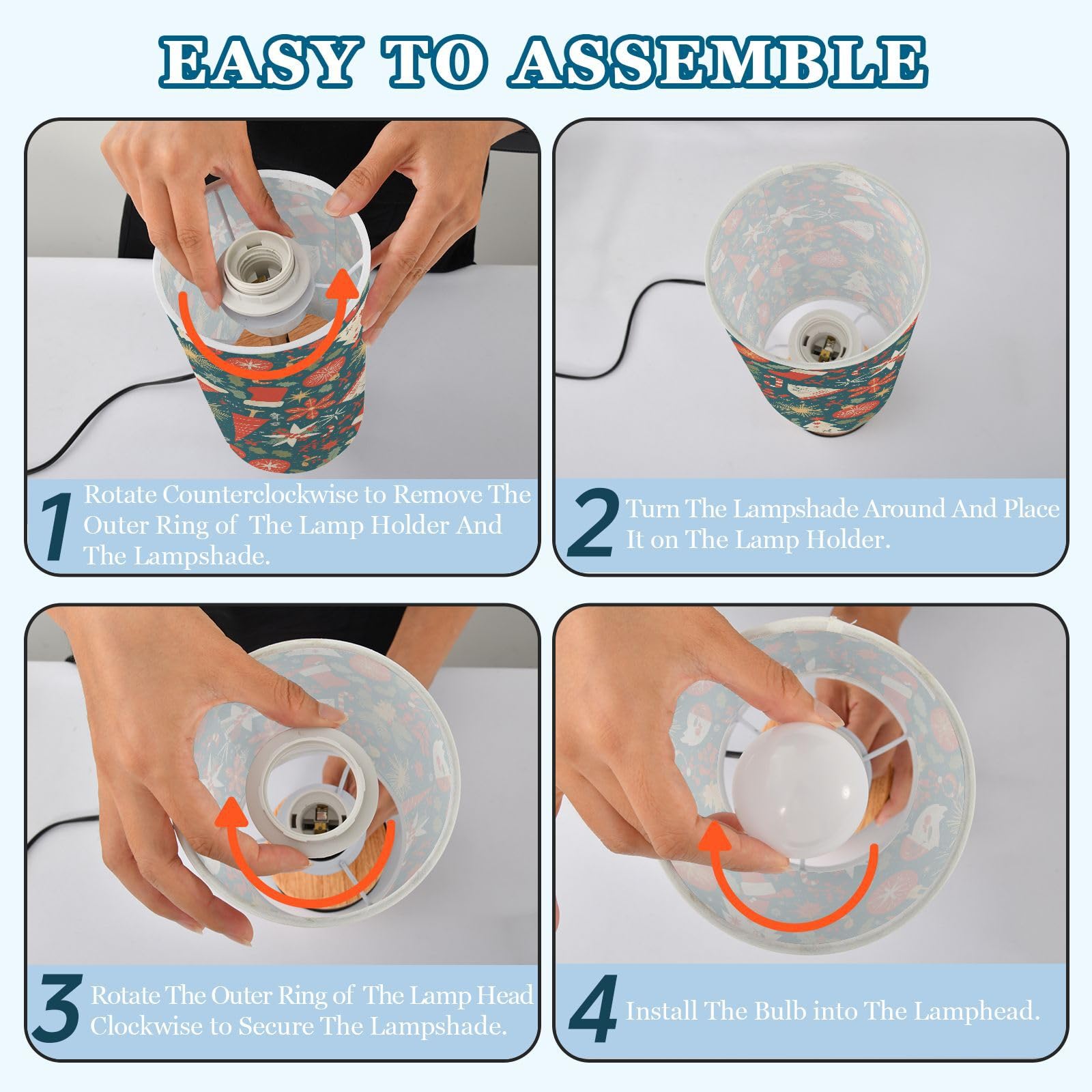 EASY TO ASSEMBLE

1 Rotate Counterclockwise to Remove The Outer Ring of The Lamp Holder And The Lampshade.

2 Turn The Lampshade Around And Place It on The Lamp Holder.

3 Rotate The Outer Ring of The Lamp Head Clockwise to Secure The Lampshade.

4 Install The Bulb into The Lamphead.