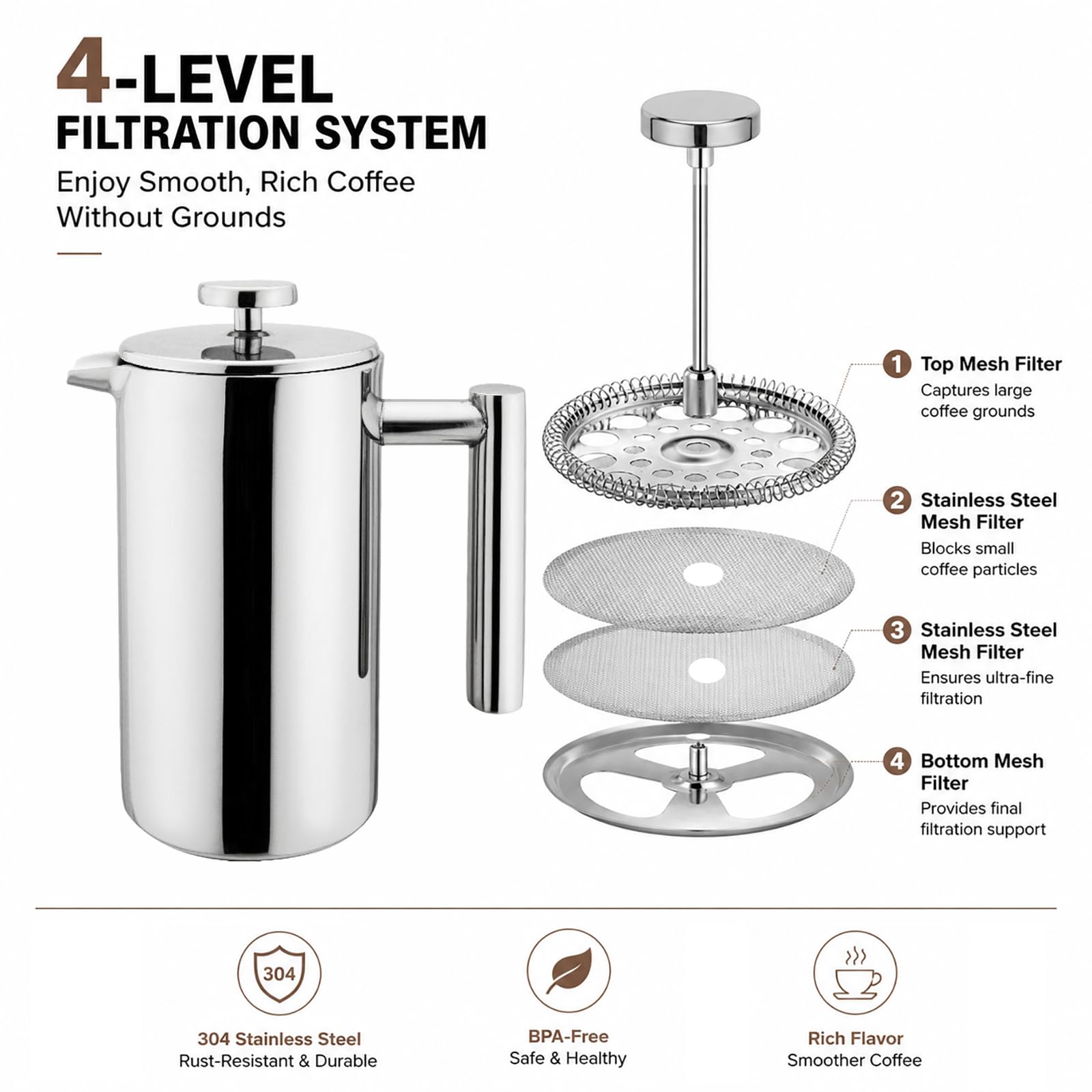 4-LEVEL
FILTRATION SYSTEM

Enjoy Smooth, Rich Coffee Without Grounds

1 Top Mesh Filter
Captures large coffee grounds

2 Stainless Steel Mesh Filter
Blocks small coffee particles

3 Stainless Steel Mesh Filter
Ensures ultra-fine filtration

4 Bottom Mesh Filter
Provides final filtration support

304

304 Stainless Steel
Rust-Resistant & Durable

BPA-Free
Safe & Healthy

Rich Flavor
Smoother Coffee