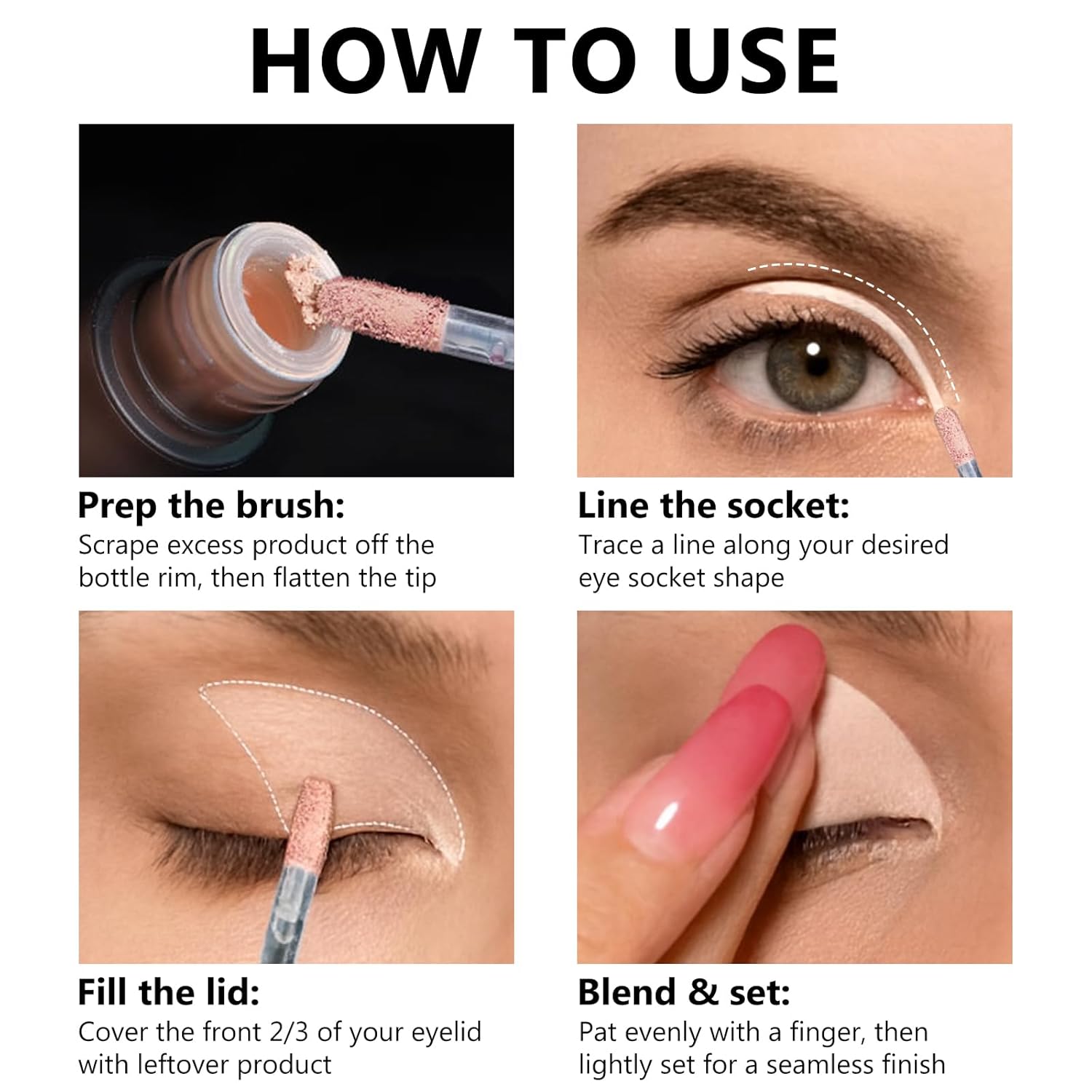 HOW TO USE

Prep the brush:
Scrape excess product off the bottle rim, then flatten the tip

Line the socket:
Trace a line along your desired eye socket shape

Fill the lid:
Cover the front 2/3 of your eyelid with leftover product

Blend & set:
Pat evenly with a finger, then lightly set for a seamless finish