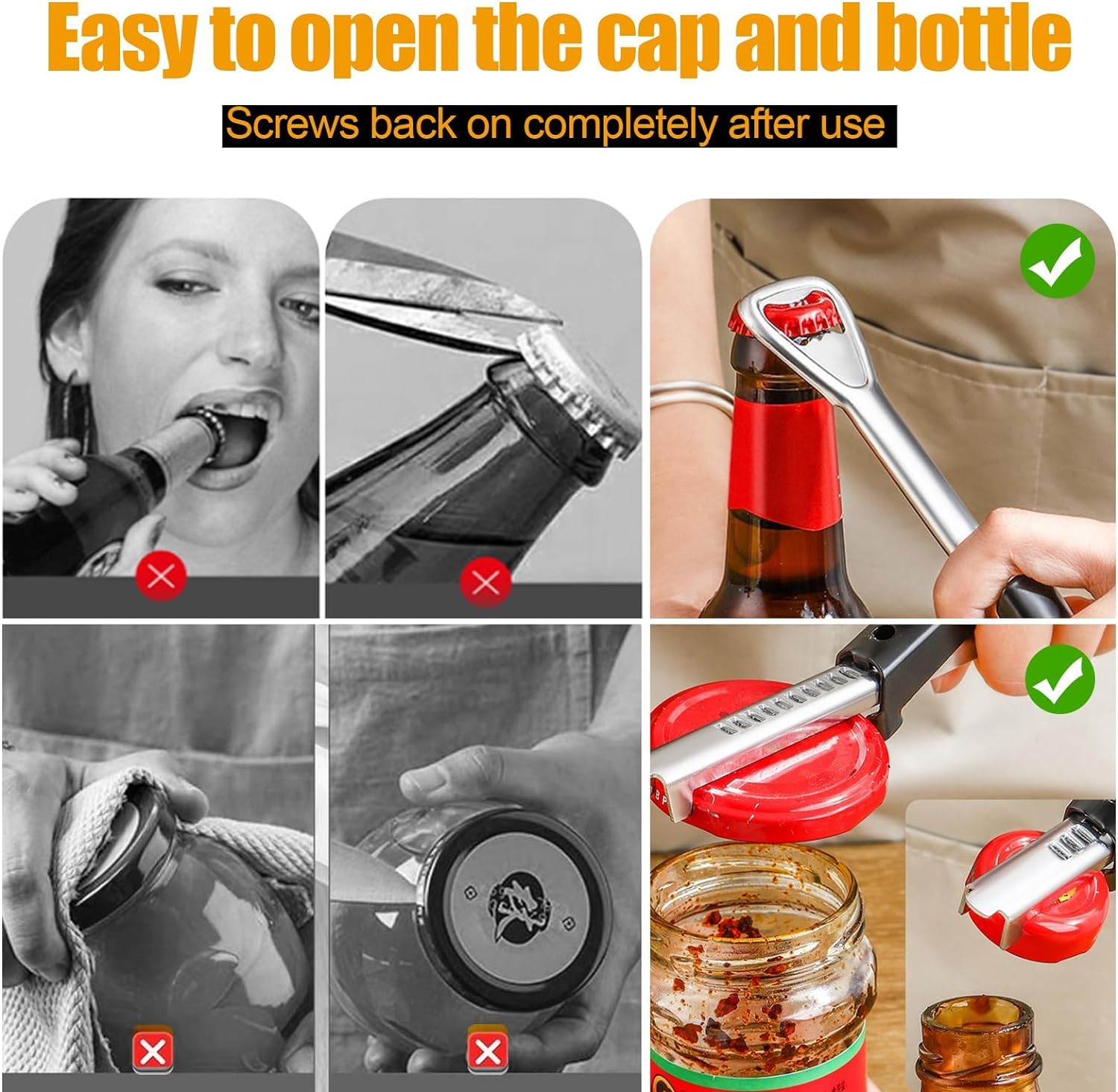 Easy to open the cap and bottle

Screws back on completely after use