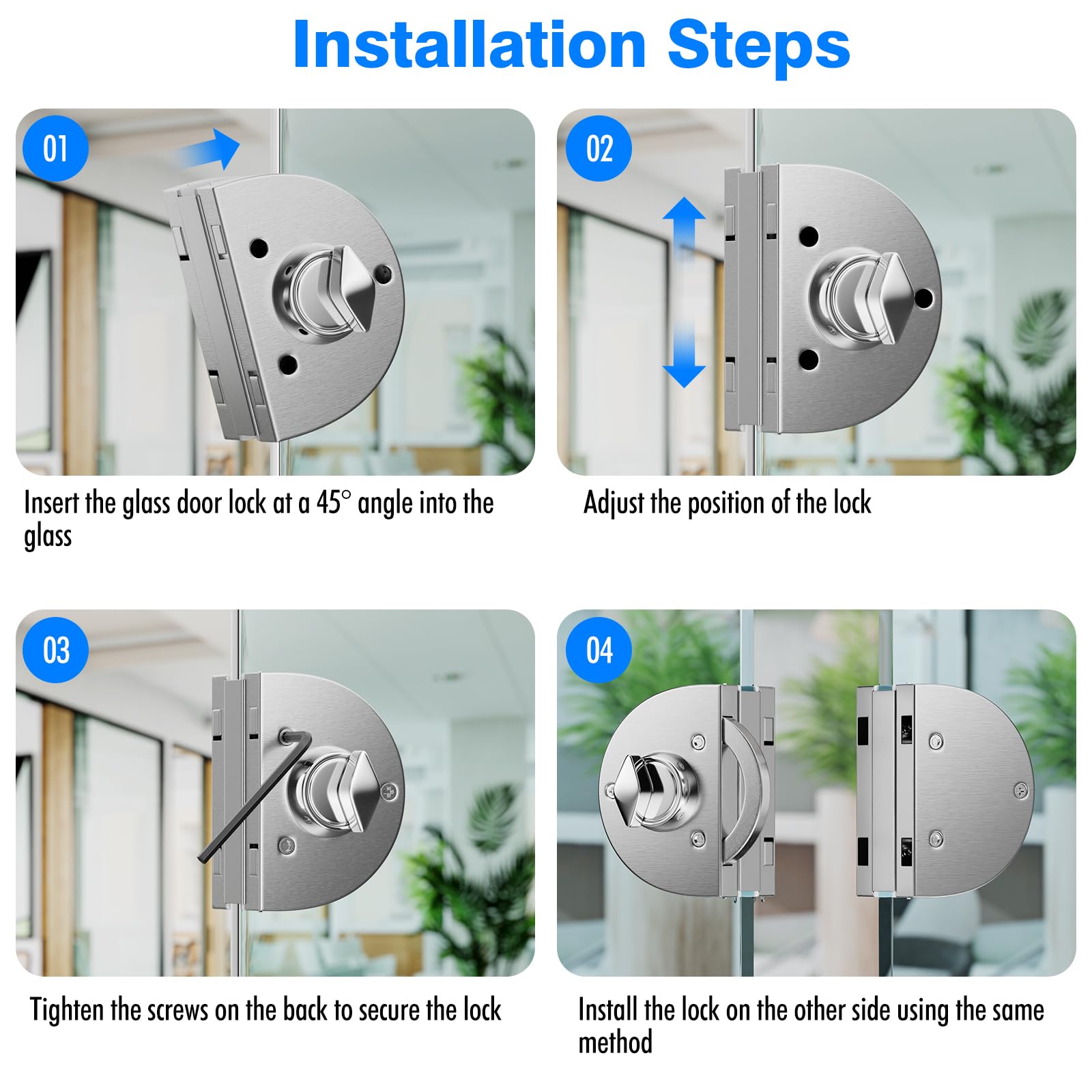 Installation Steps

01

Insert the glass door lock at a 45° angle into the glass

02

Adjust the position of the lock

03

Tighten the screws on the back to secure the lock

04

Install the lock on the other side using the same method