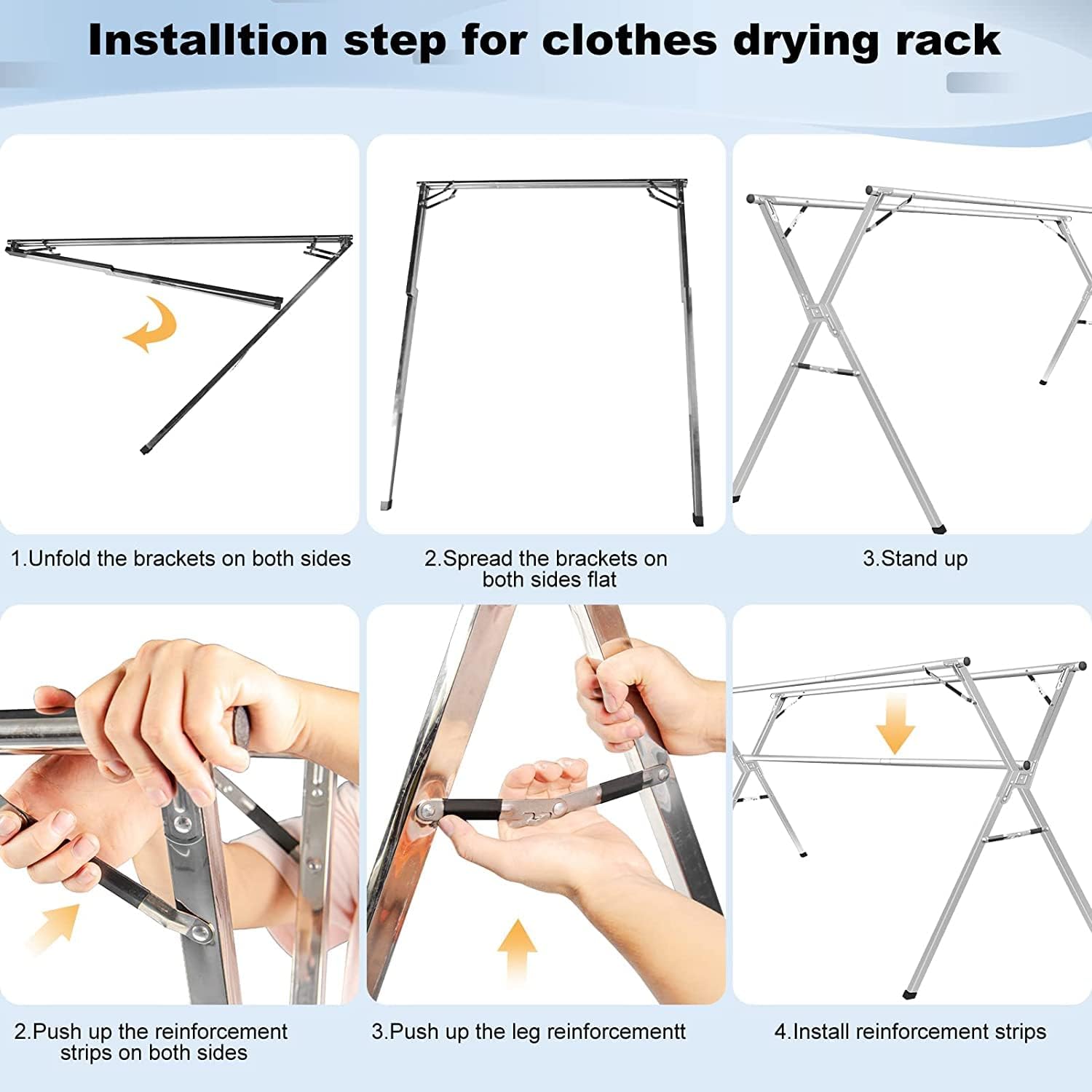 Installtion step for clothes drying rack

1.Unfold the brackets on both sides

2.Spread the brackets on both sides flat

3.Stand up

2.Push up the reinforcement strips on both sides

3.Push up the leg reinforcementt

4.Install reinforcement strips