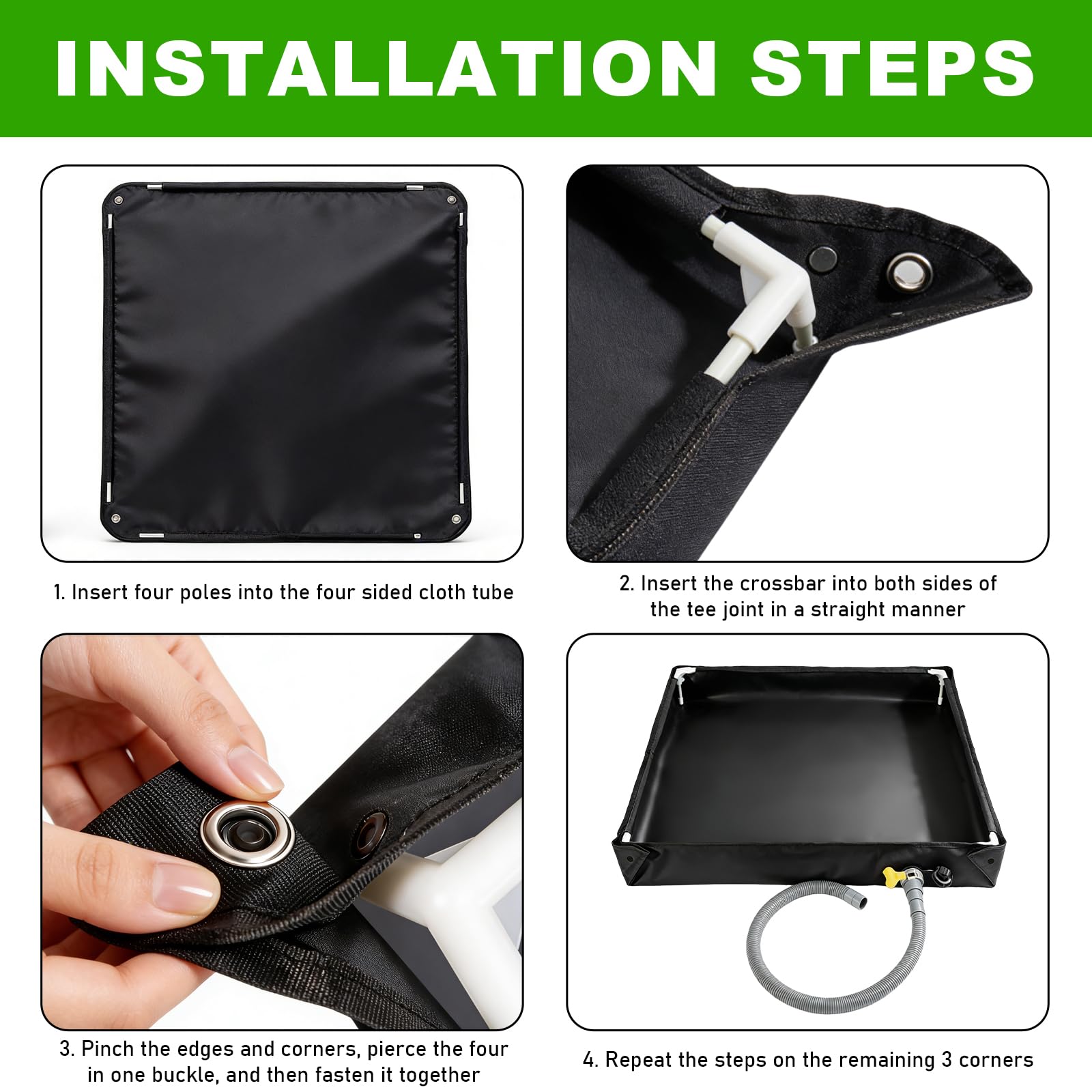 INSTALLATION STEPS

1. Insert four poles into the four sided cloth tube

2. Insert the crossbar into both sides of the tee joint in a straight manner

3. Pinch the edges and corners, pierce the four in one buckle, and then fasten it together

4. Repeat the steps on the remaining 3 corners