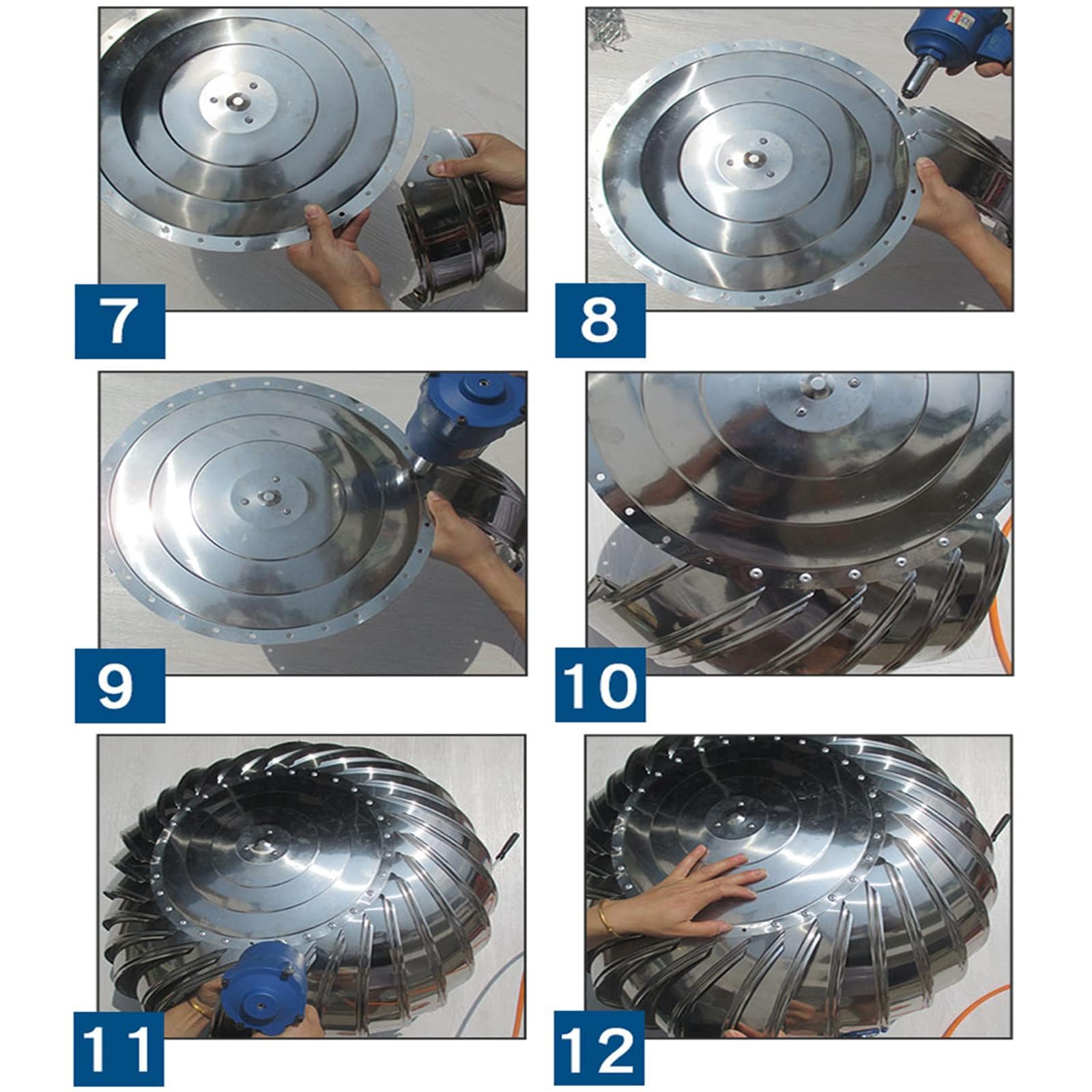 7

8

9

10

11

12