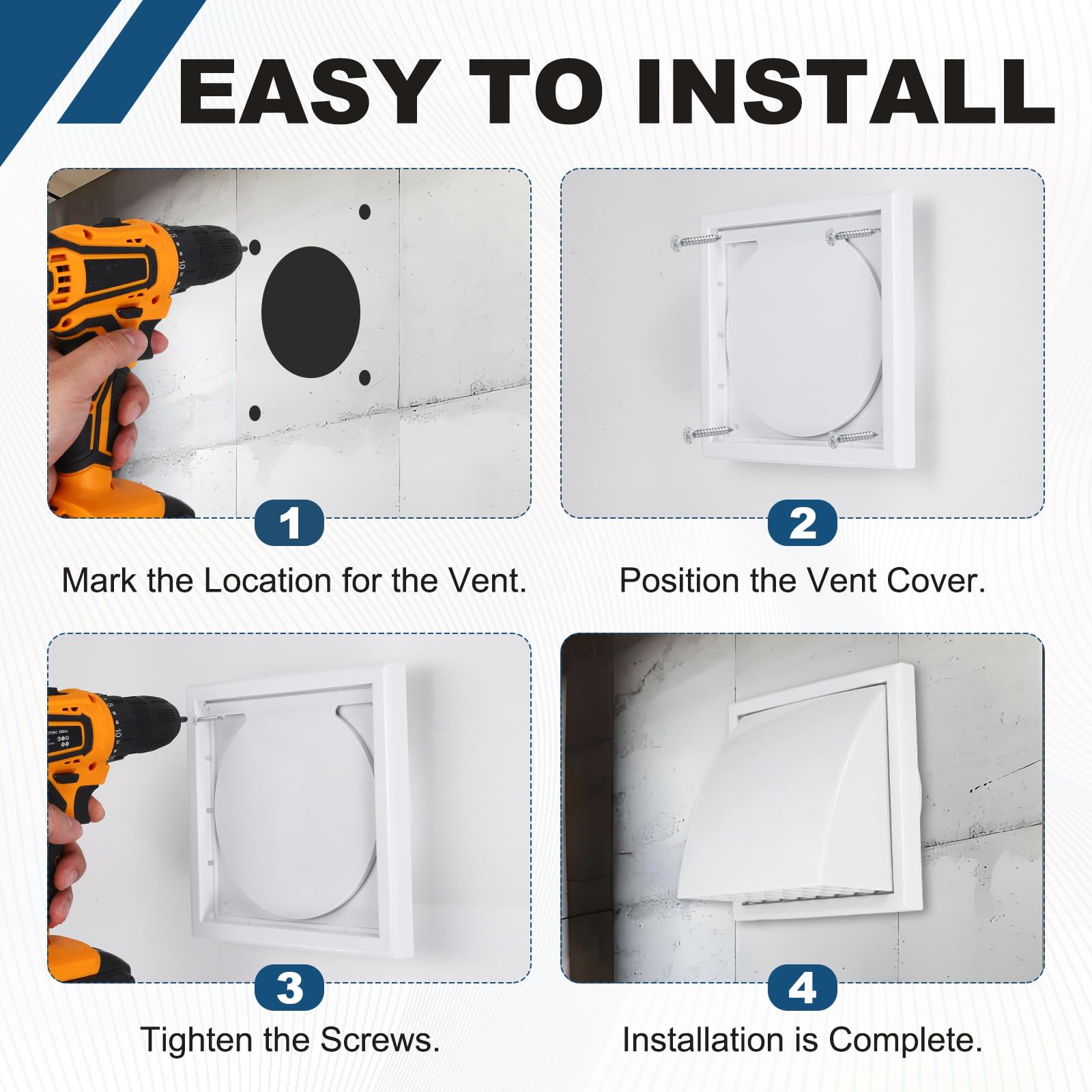 EASY TO INSTALL

1

Mark the Location for the Vent.

2

Position the Vent Cover.

3

Tighten the Screws.

4

Installation is Complete.