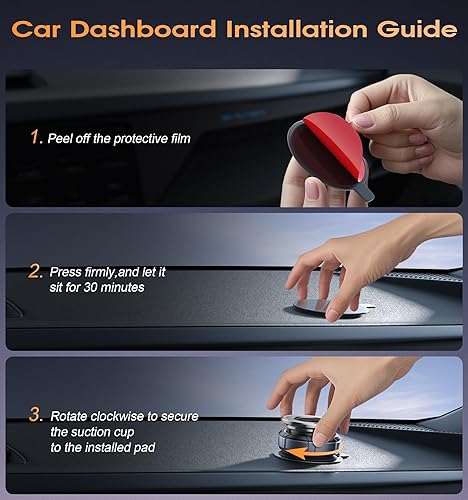 Car Dashboard Installation Guide

1. Peel off the protective film

2. Press firmly,and let it sit for 30 minutes

3. Rotate clockwise to secure the suction cup to the installed pad