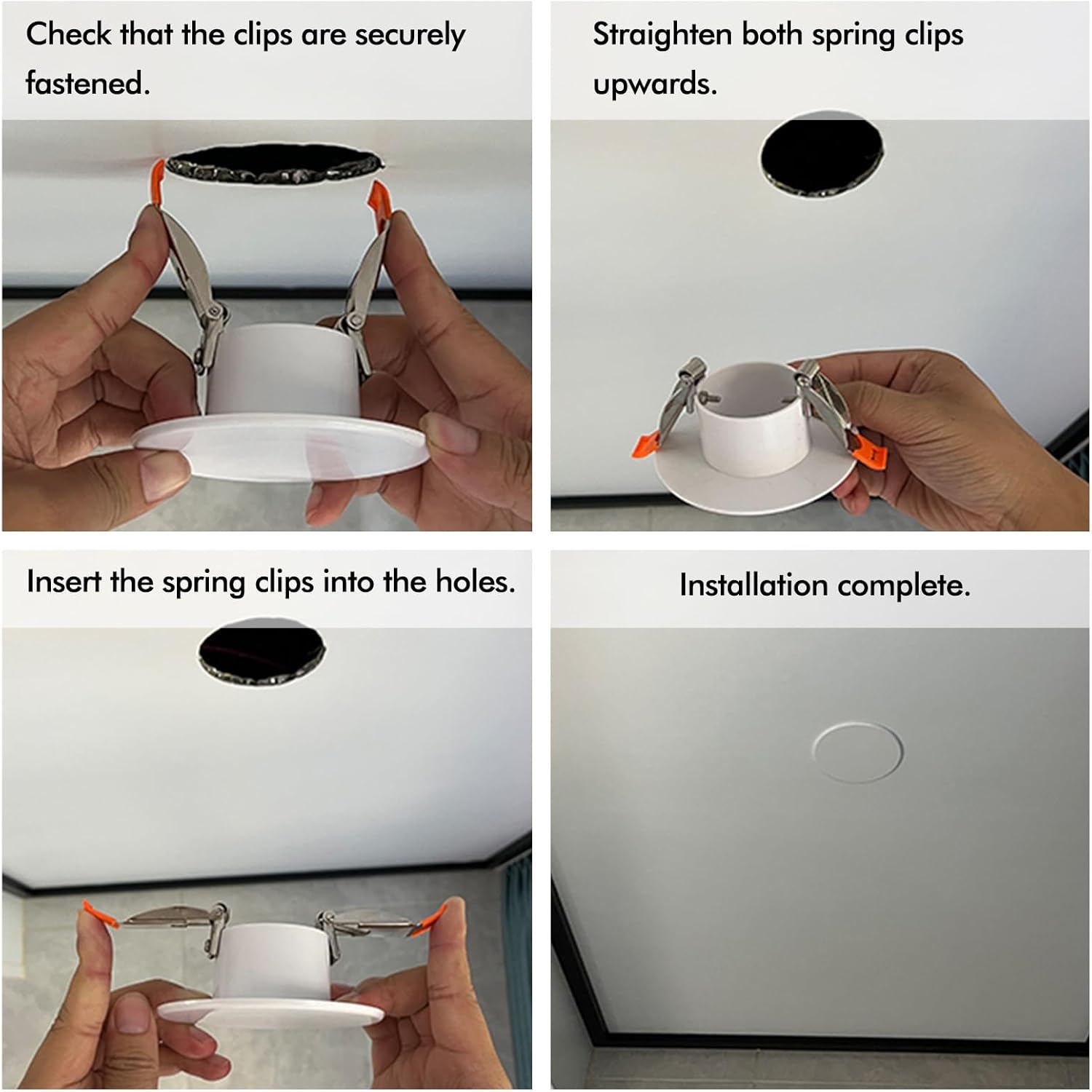 Check that the clips are securely fastened.

Straighten both spring clips upwards.

Insert the spring clips into the holes.

Installation complete.