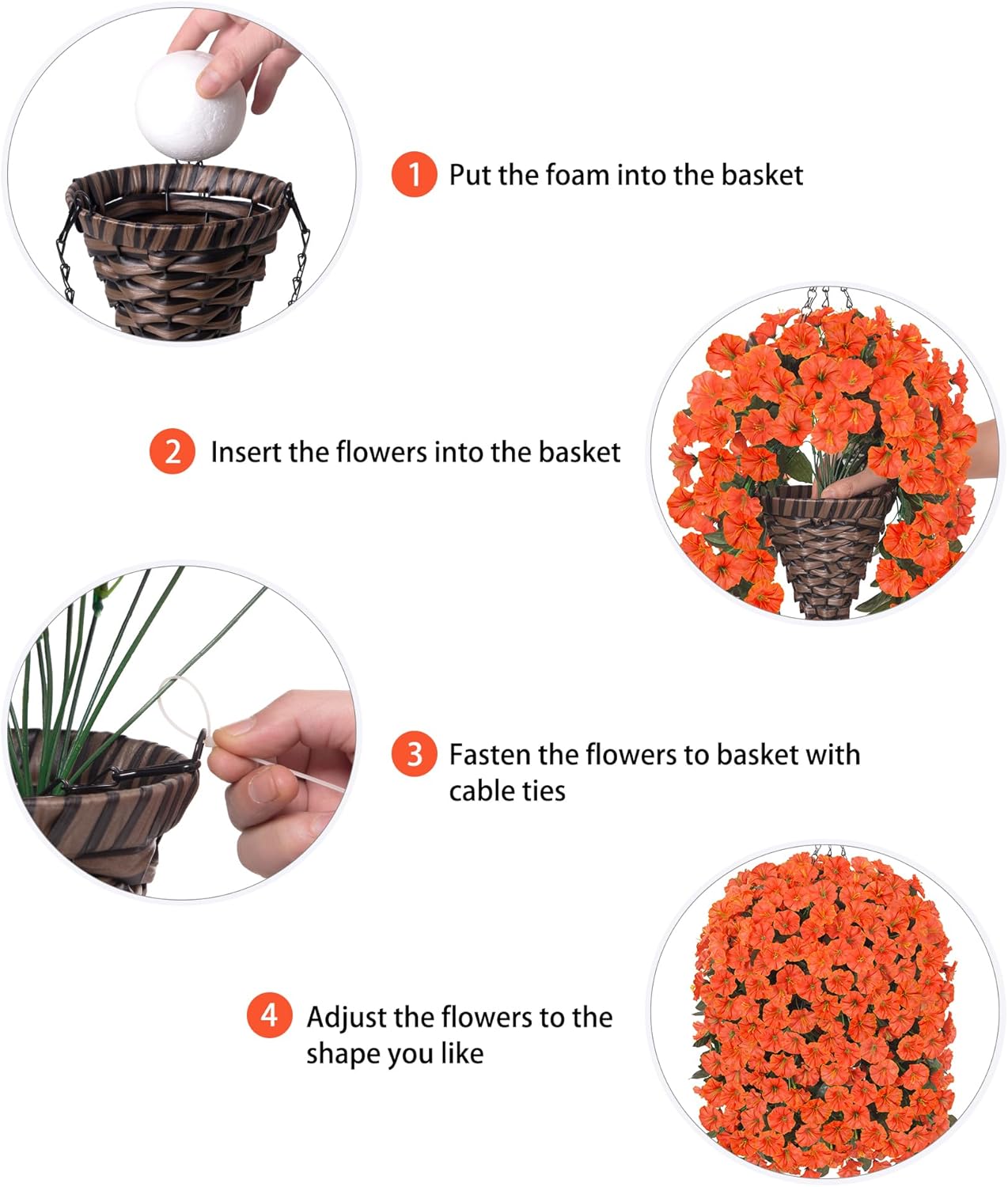 1 Put the foam into the basket

2 Insert the flowers into the basket

3 Fasten the flowers to basket with cable ties

4 Adjust the flowers to the shape you like