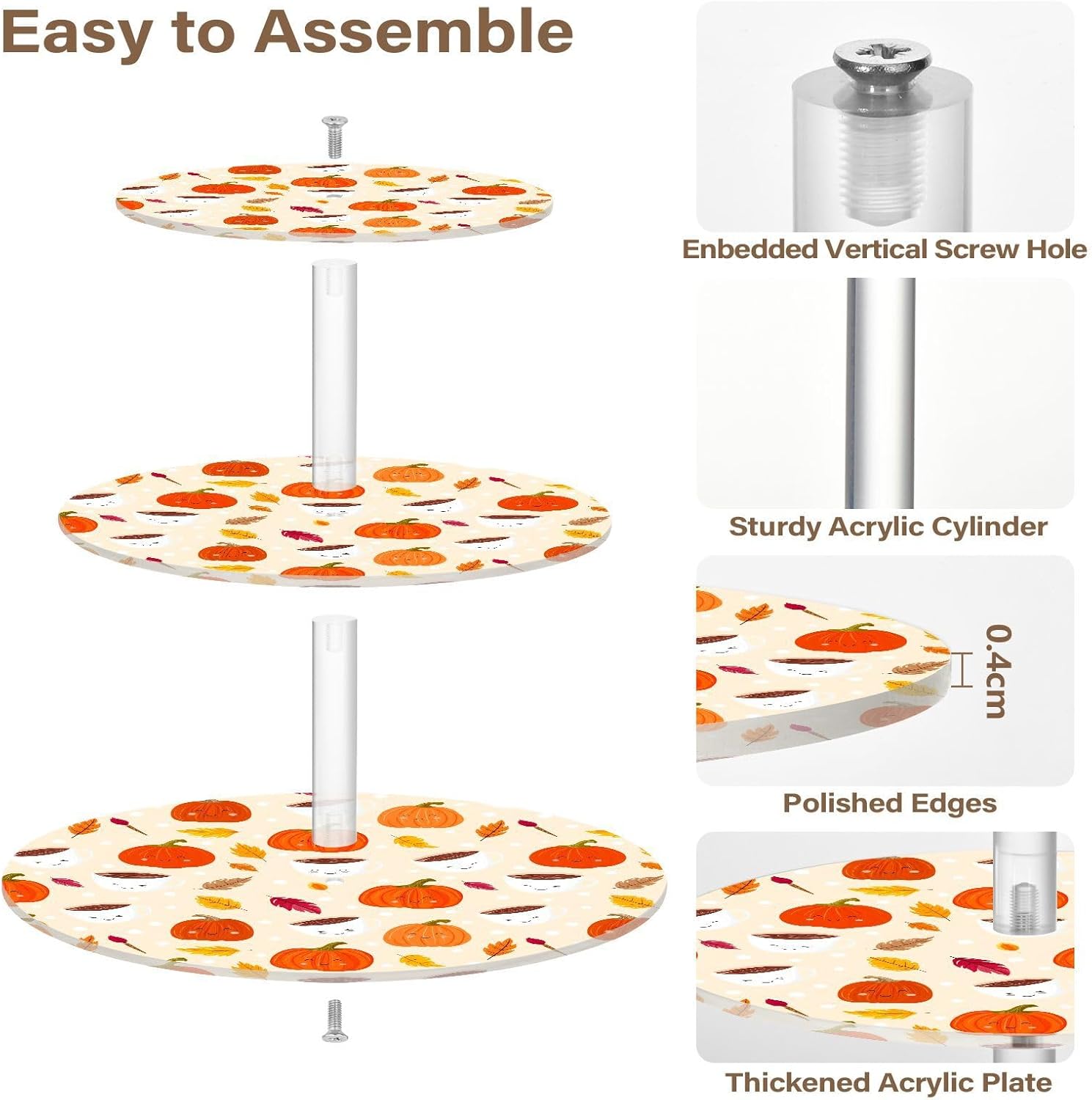 Easy to Assemble

Enbedded Vertical Screw Hole

Sturdy Acrylic Cylinder

0.4cm

Polished Edges

Thickened Acrylic Plate