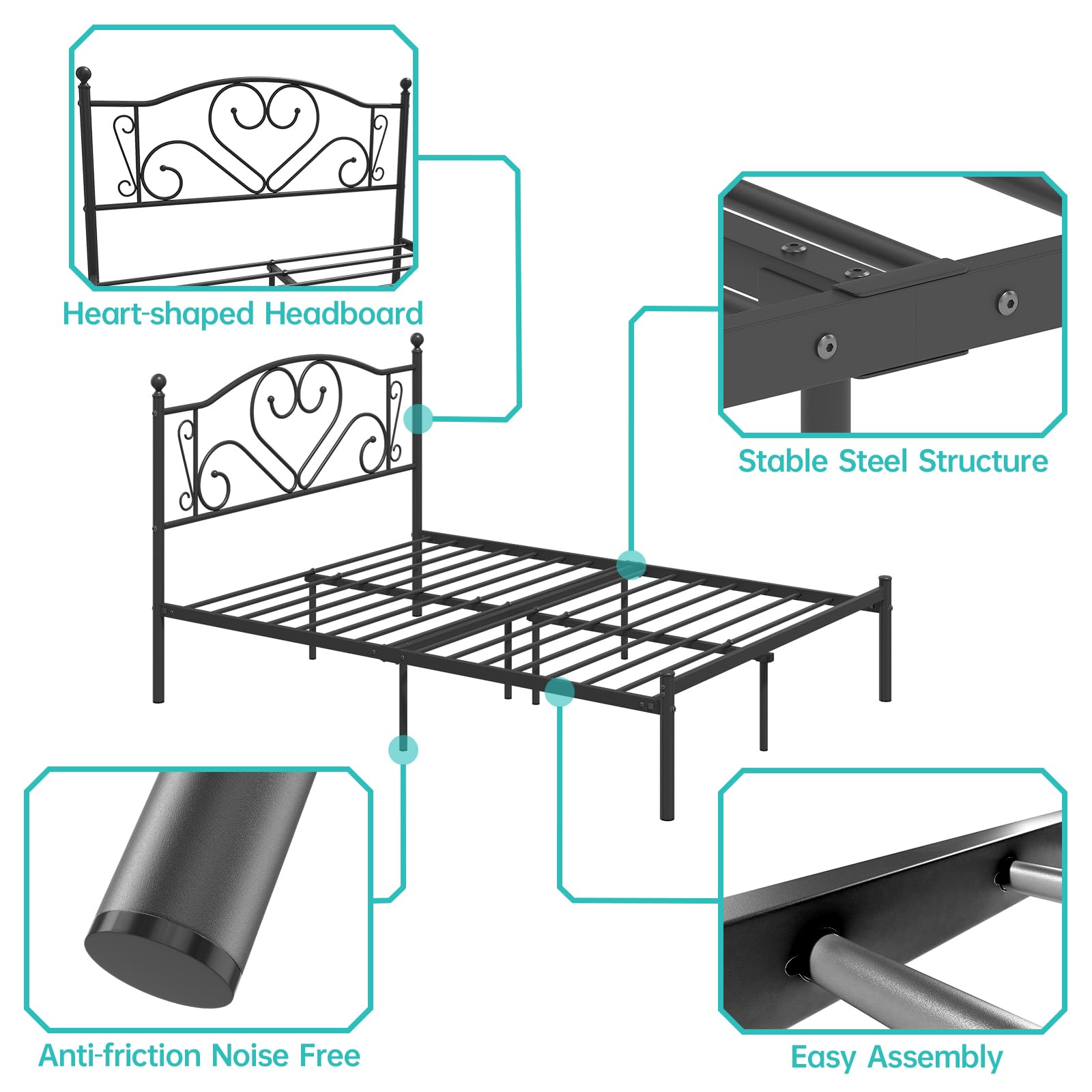 Heart-shaped Headboard

Stable Steel Structure

Anti-friction Noise Free

Easy Assembly