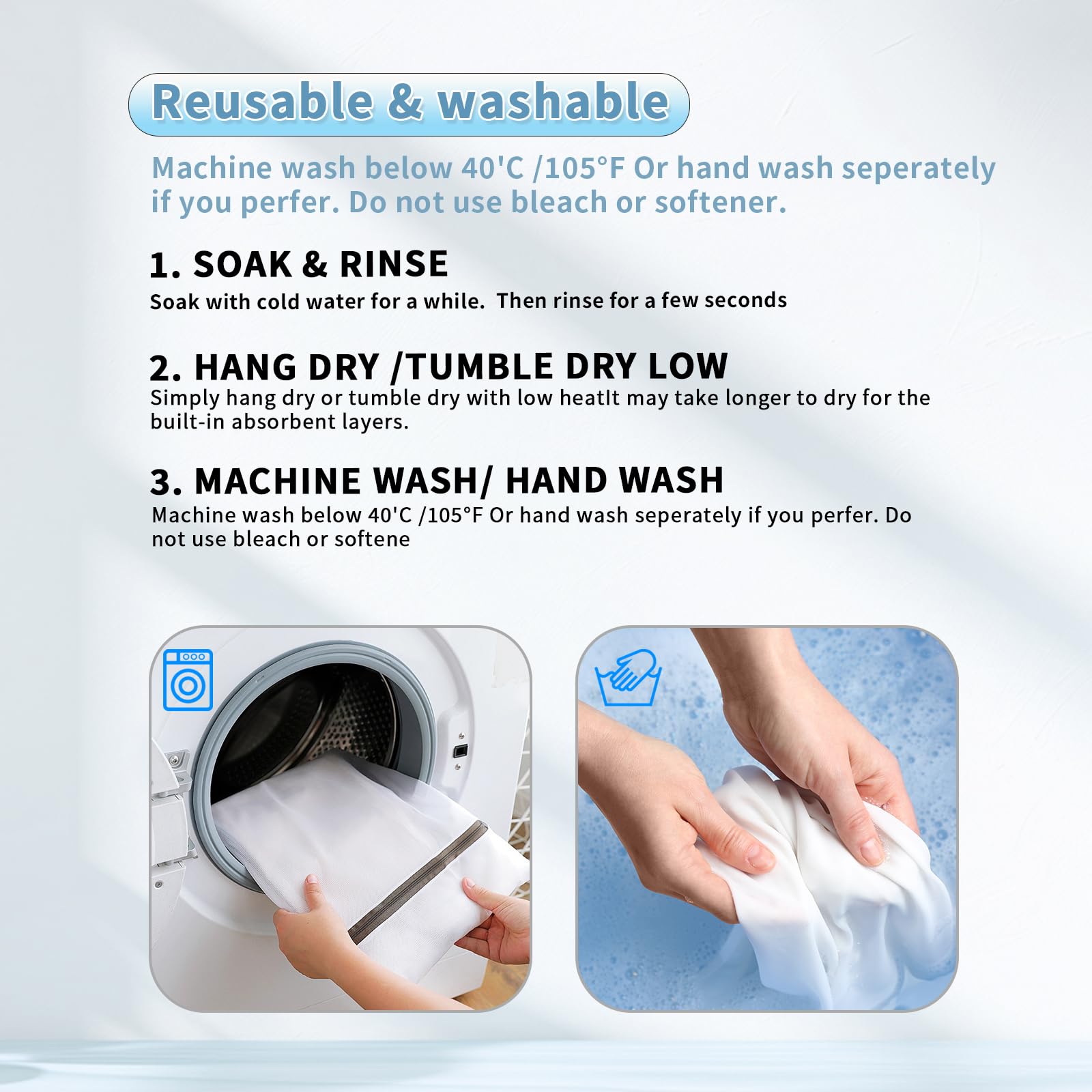 Reusable & washable

Machine wash below 40'C /105°F Or hand wash seperately if you perfer. Do not use bleach or softener.

1. SOAK & RINSE
Soak with cold water for a while. Then rinse for a few seconds

2. HANG DRY /TUMBLE DRY LOW
Simply hang dry or tumble dry with low heatIt may take longer to dry for the built-in absorbent layers.

3. MACHINE WASH/ HAND WASH
Machine wash below 40'C /105°F Or hand wash seperately if you perfer. Do not use bleach or softene