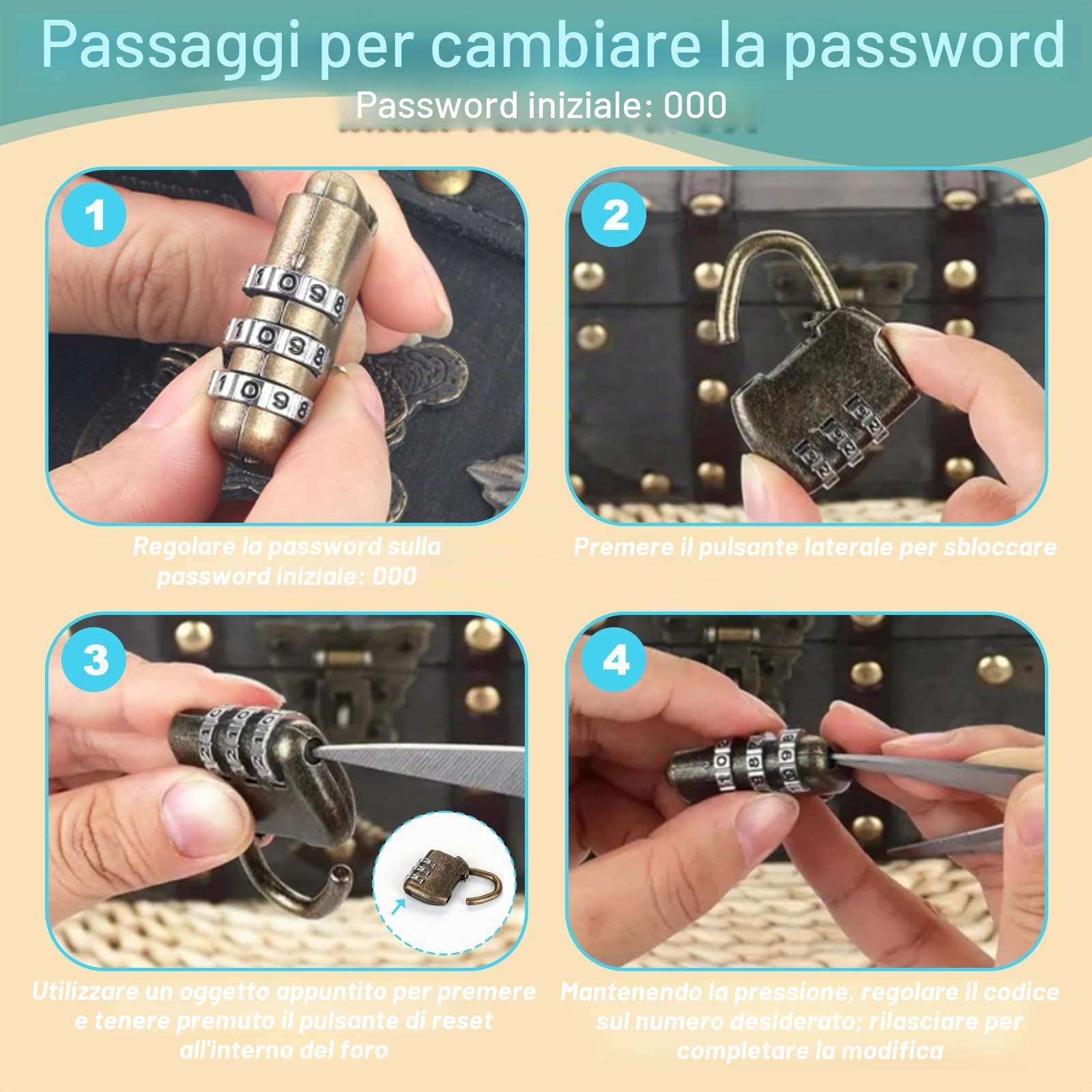 Passaggi per cambiare la password

Password iniziale: 000

1

1098
1098
1098

Regolare la password sulla password iniziale: 000

2

Premere il pulsante laterale per sbloccare

3

Utilizzare un oggetto appuntito per premere e tenere premuto il pulsante di reset all'interno del foro

4

Mantenendo la pressione, regolare il codice sul numero desiderato; rilasciare per completare la modifica