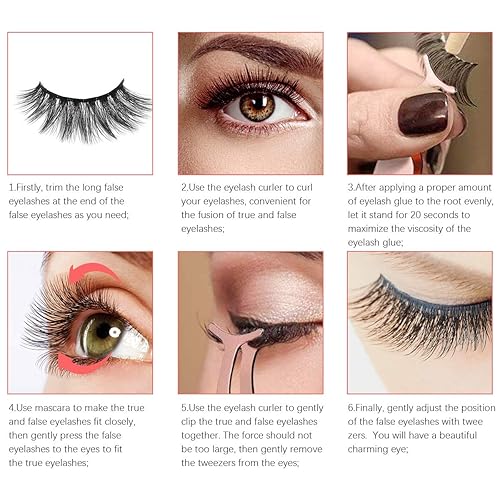 1.Firstly, trim the long false eyelashes at the end of the false eyelashes as you need;

2.Use the eyelash curler to curl your eyelashes, convenient for the fusion of true and false eyelashes;

3.After applying a proper amount of eyelash glue to the root evenly, let it stand for 20 seconds to maximize the viscosity of the eyelash glue;

4.Use mascara to make the true and false eyelashes fit closely, then gently press the false eyelashes to the eyes to fit the true eyelashes;

5.Use the eyelash curler to gently clip the true and false eyelashes together. The force should not be too large, then gently remove the tweezers from the eyes;

6.Finally, gently adjust the position of the false eyelashes with twee zers. You will have a beautiful charming eye;