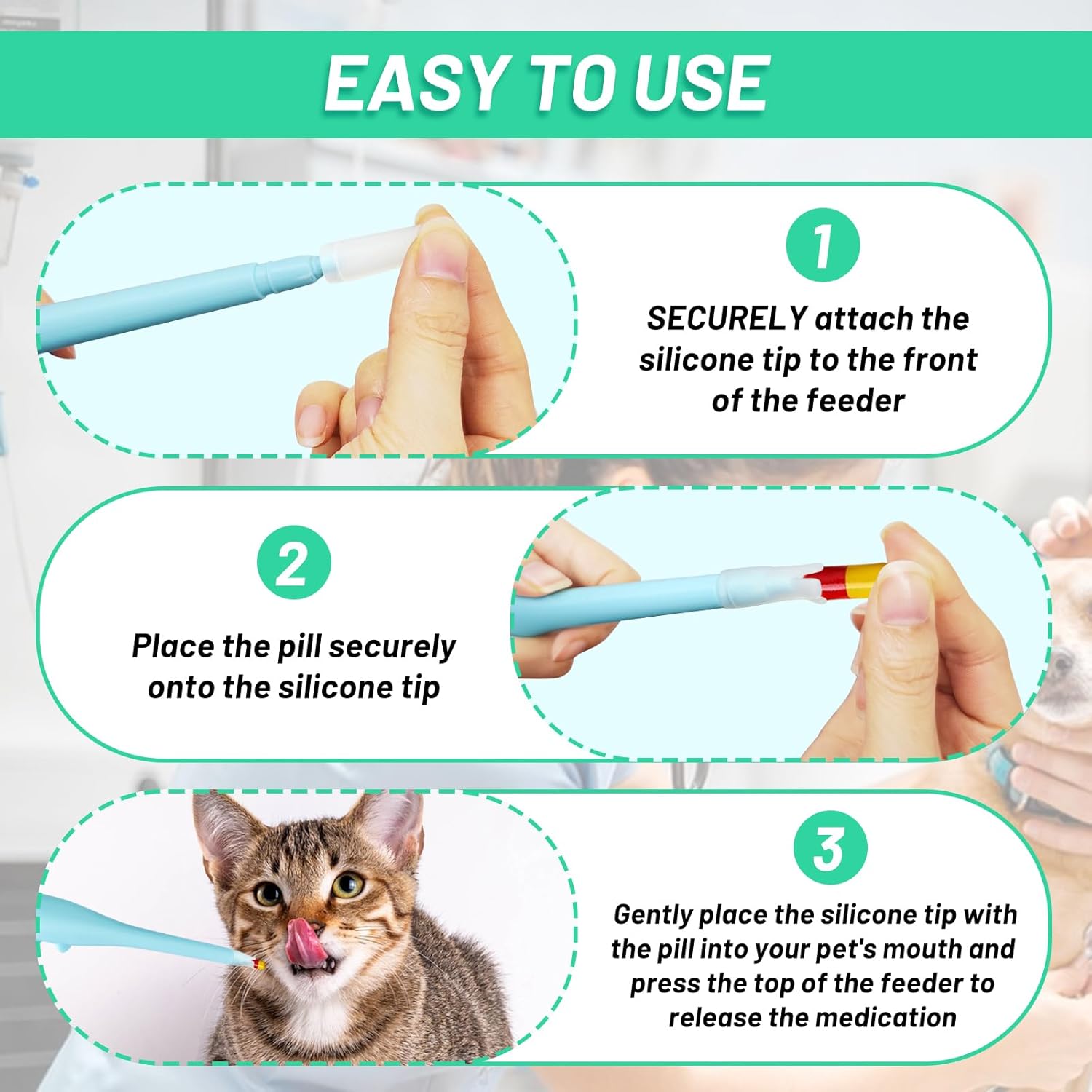 EASY TO USE

1

SECURELY attach the silicone tip to the front of the feeder

2

Place the pill securely onto the silicone tip

3

Gently place the silicone tip with the pill into your pet's mouth and press the top of the feeder to release the medication