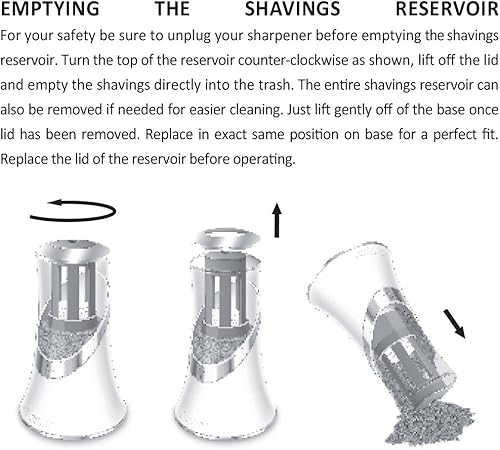 EMPTYING THE SHAVINGS RESERVOIR

For your safety be sure to unplug your sharpener before emptying the shavings reservoir. Turn the top of the reservoir counter-clockwise as shown, lift off the lid and empty the shavings directly into the trash. The entire shavings reservoir can also be removed if needed for easier cleaning. Just lift gently off of the base once lid has been removed. Replace in exact same position on base for a perfect fit. Replace the lid of the reservoir before operating.