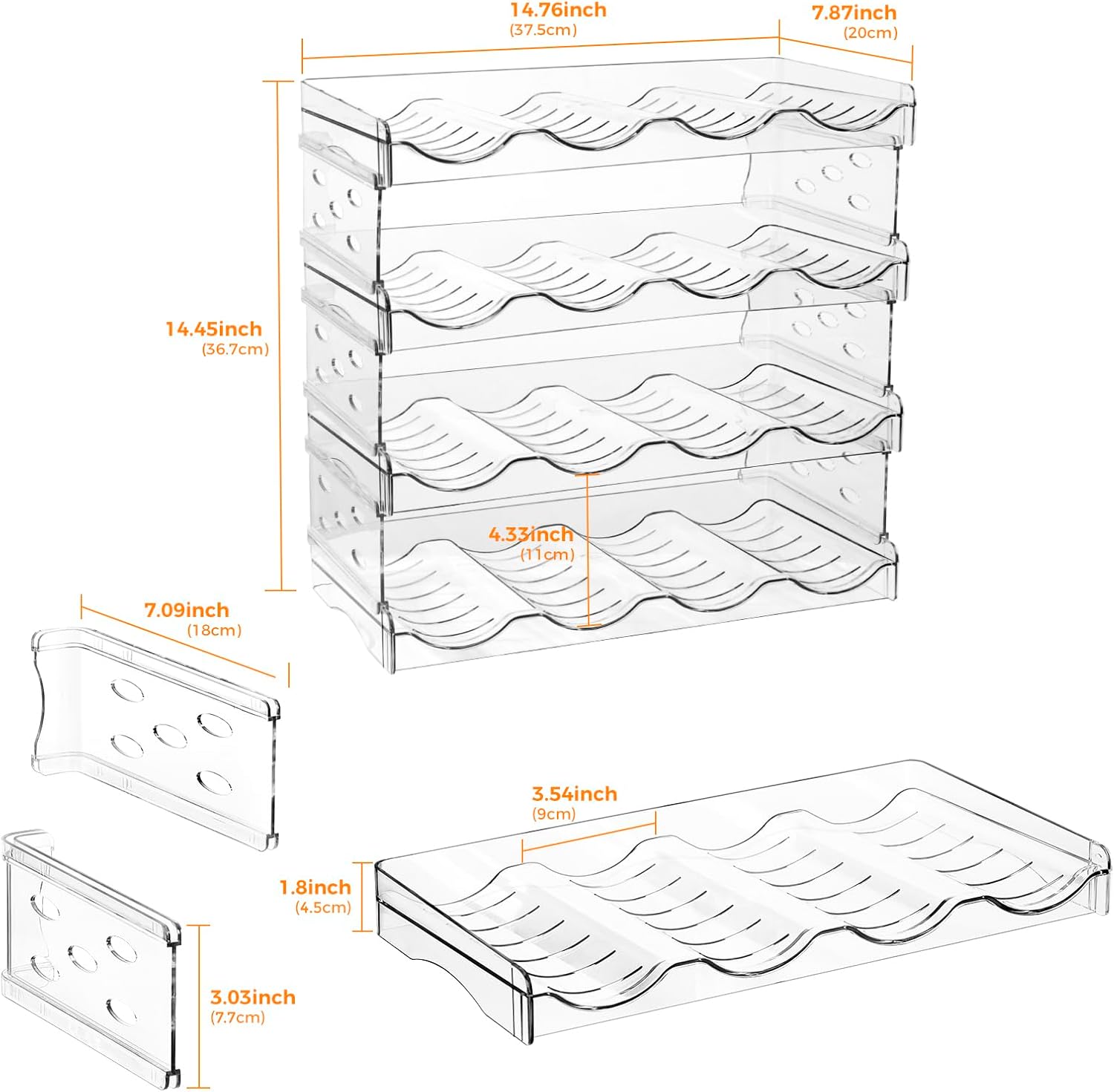 14.76inch
(37.5cm)

7.87inch
(20cm)

14.45inch
(36.7cm)

4.33inch
(11cm)

7.09inch
(18cm)

3.54inch
(9cm)

1.8inch
(4.5cm)

3.03inch
(7.7cm)