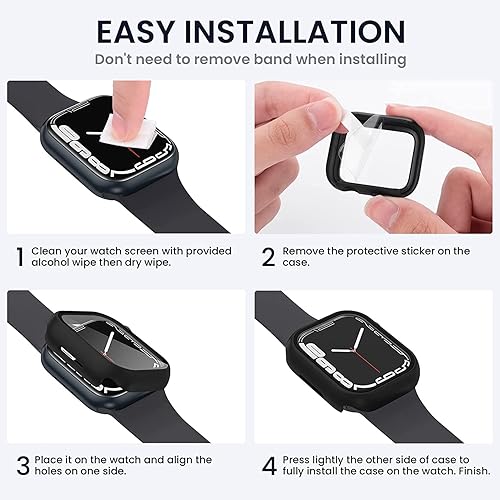 EASY INSTALLATION
Don't need to remove band when installing

1 Clean your watch screen with provided alcohol wipe then dry wipe.

2 Remove the protective sticker on the case.

3 Place it on the watch and align the holes on one side.

4 Press lightly the other side of case to fully install the case on the watch. Finish.