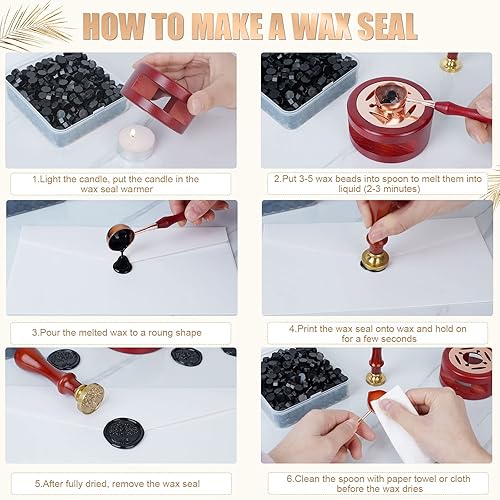 HOW TO MAKE A WAX SEAL

1.Light the candle, put the candle in the wax seal warmer

2.Put 3-5 wax beads into spoon to melt them into liquid (2-3 minutes)

3.Pour the melted wax to a roung shape

4.Print the wax seal onto wax and hold on for a few seconds

5.After fully dried, remove the wax seal

6.Clean the spoon with paper towel or cloth before the wax dries