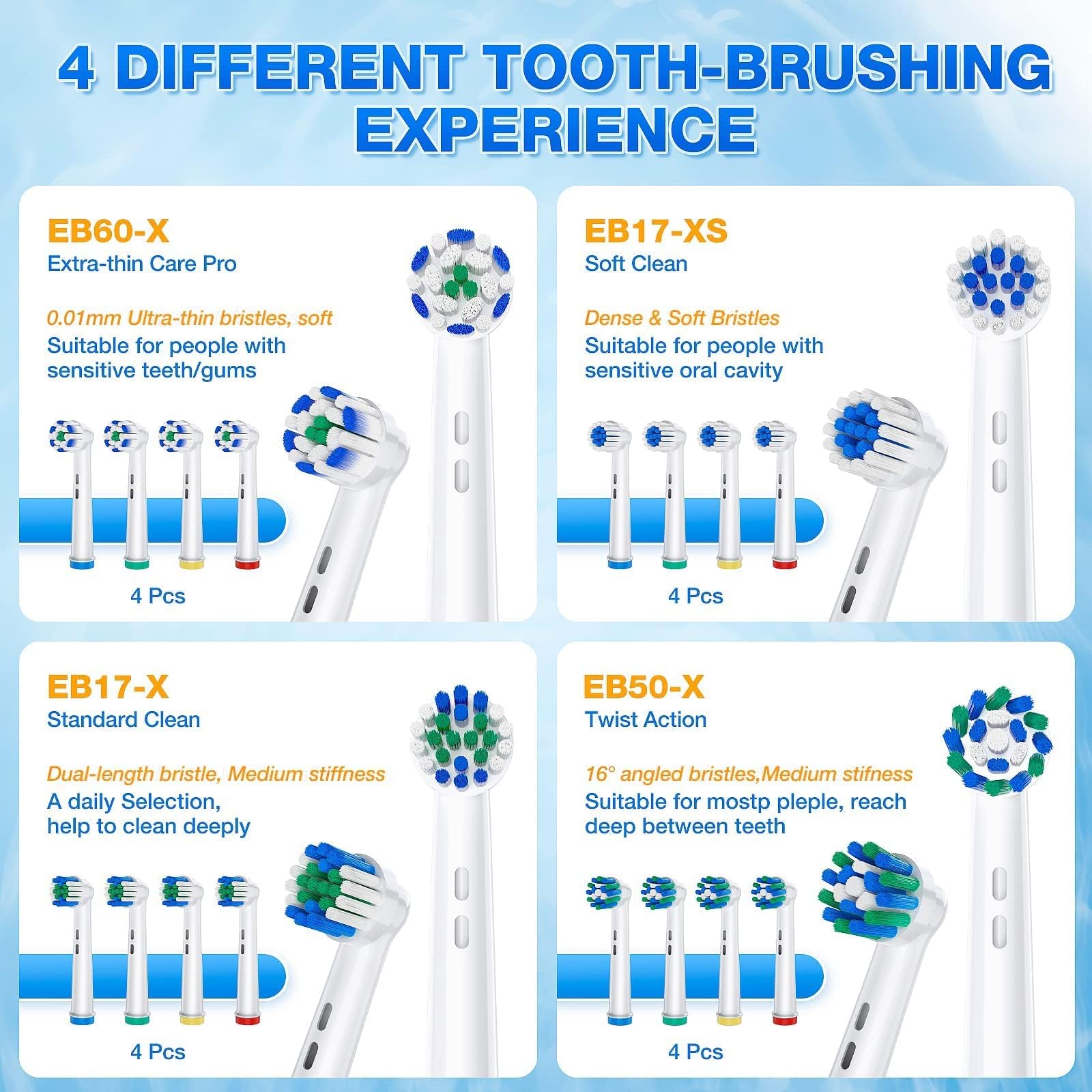 4 DIFFERENT TOOTH-BRUSHING EXPERIENCE

EB60-X
Extra-thin Care Pro

0.01mm Ultra-thin bristles, soft
Suitable for people with sensitive teeth/gums

4 Pcs

EB17-XS
Soft Clean

Dense & Soft Bristles
Suitable for people with sensitive oral cavity

4 Pcs

EB17-X
Standard Clean

Dual-length bristle, Medium stiffness
A daily Selection, help to clean deeply

4 Pcs

EB50-X
Twist Action

16° angled bristles,Medium stifness
Suitable for mostp pleple, reach deep between teeth

4 Pcs