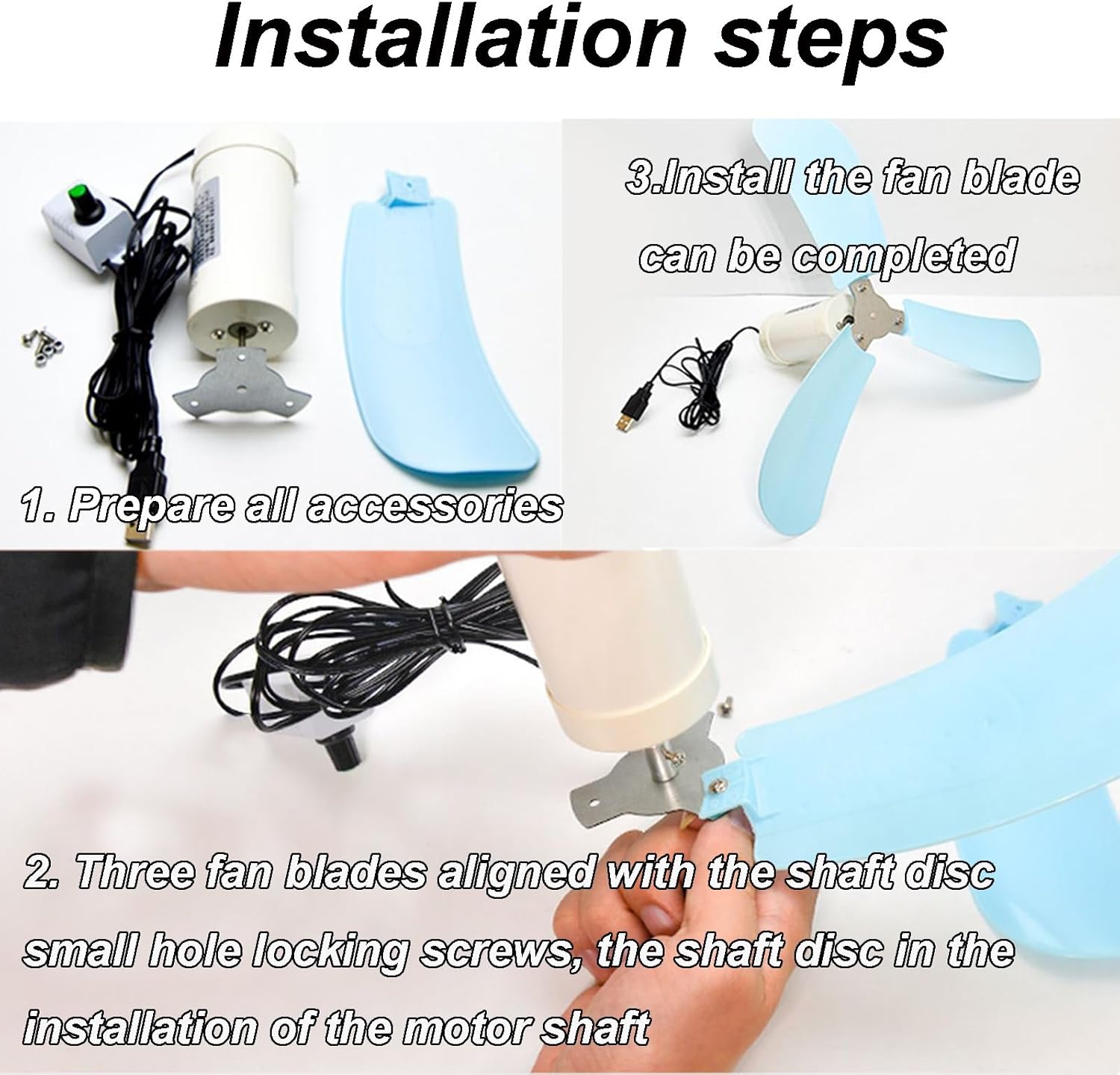 Installation steps

3.Install the fan blade can be completed

1. Prepare all accessories

2. Three fan blades aligned with the shaft disc small hole locking screws, the shaft disc in the installation of the motor shaft