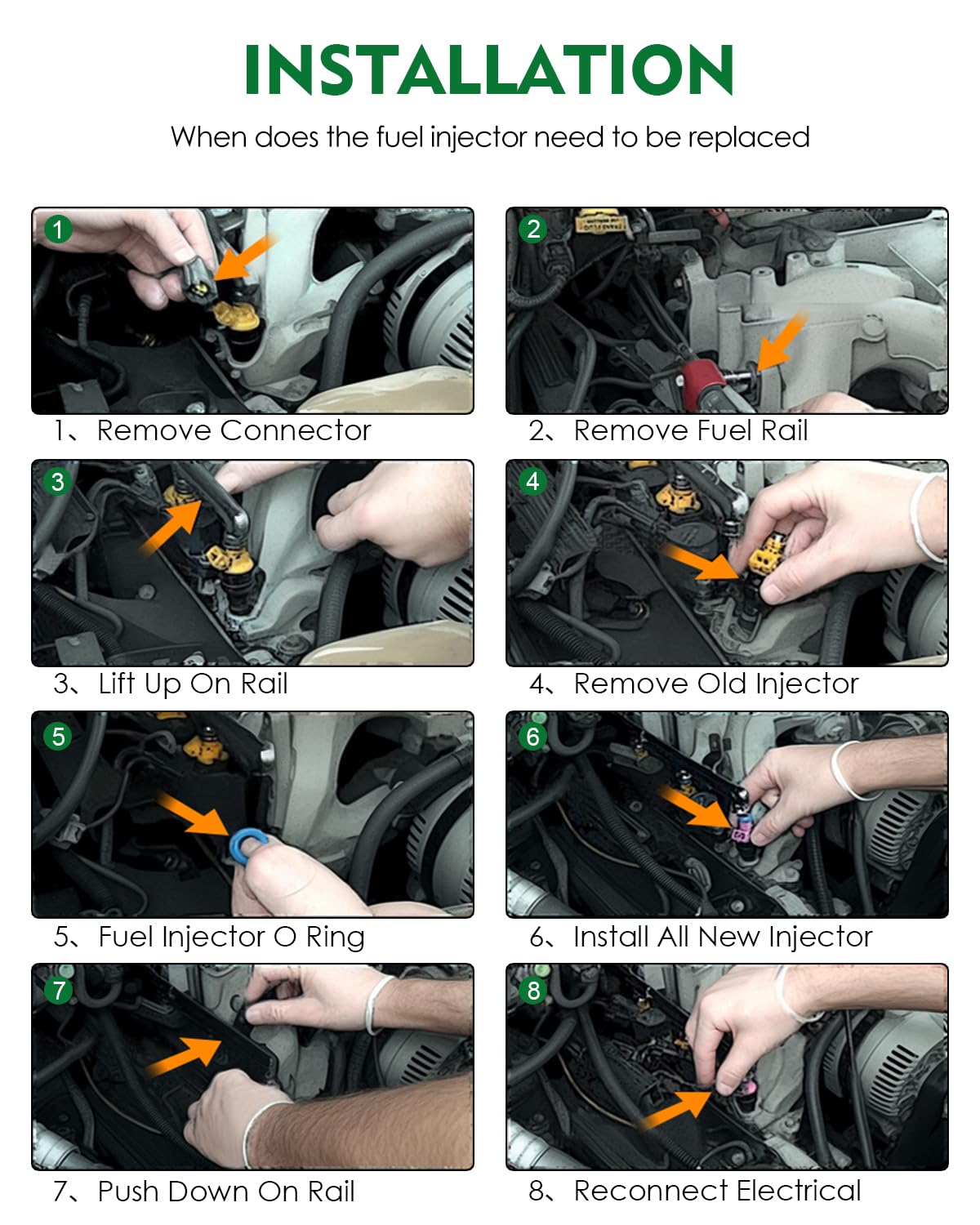 INSTALLATION

When does the fuel injector need to be replaced

1

1、Remove Connector

2

2、Remove Fuel Rail

3

3、Lift Up On Rail

4

4、Remove Old Injector

5

5、Fuel Injector O Ring

6

6、Install All New Injector

7

7、Push Down On Rail

8

8、Reconnect Electrical