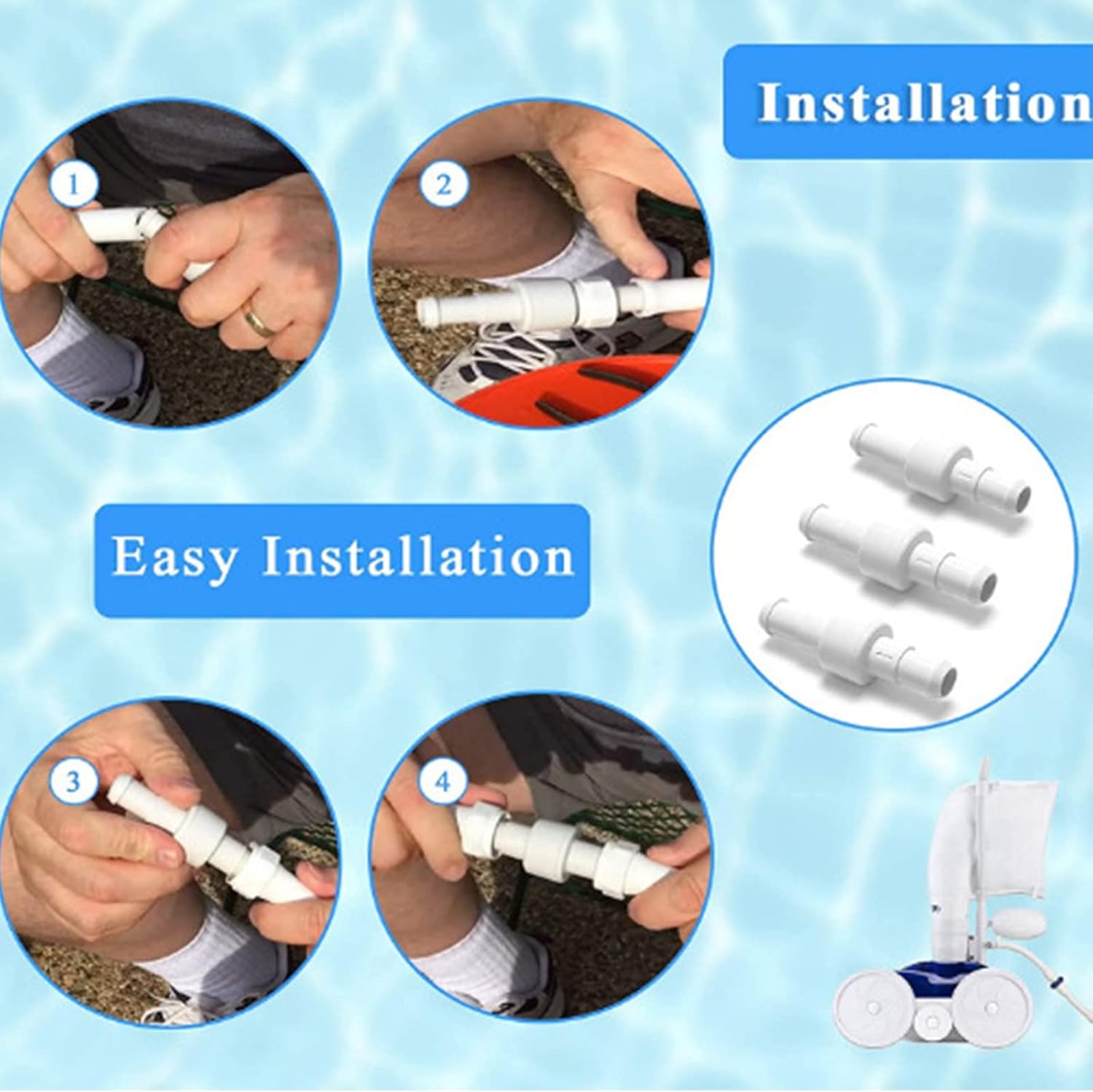 Installation

1

2

Easy Installation

3

4