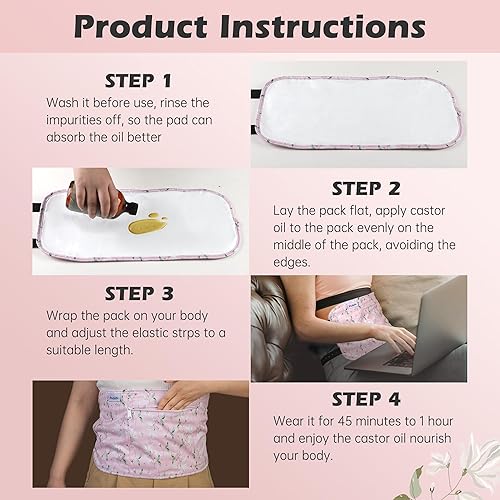 Product Instructions

STEP 1
Wash it before use, rinse the impurities off, so the pad can absorb the oil better

STEP 2
Lay the pack flat, apply castor oil to the pack evenly on the middle of the pack, avoiding the edges.

STEP 3
Wrap the pack on your body and adjust the elastic strps to a suitable length.

STEP 4
Wear it for 45 minutes to 1 hour and enjoy the castor oil nourish your body.