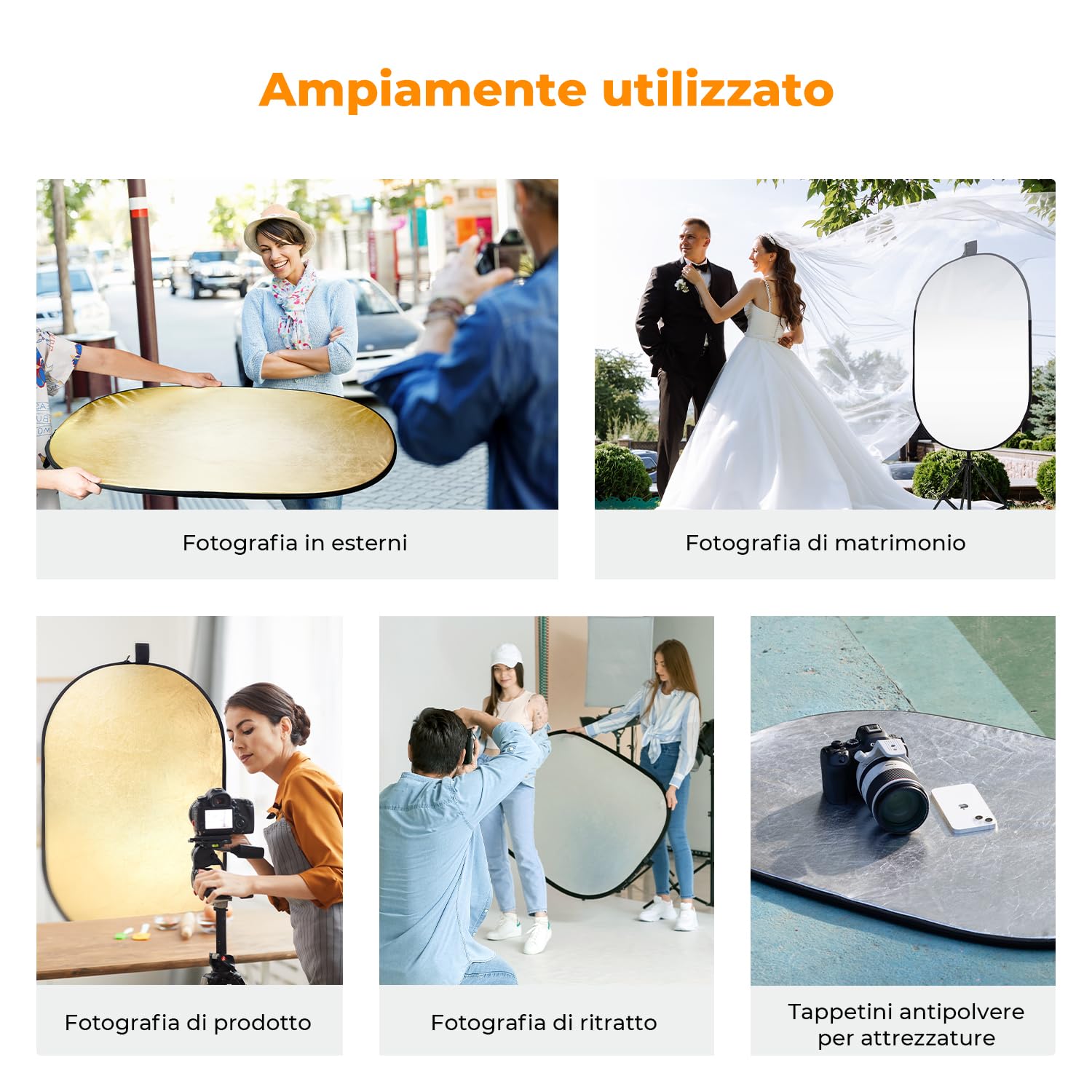 Ampiamente utilizzato

Fotografia in esterni

Fotografia di matrimonio

Fotografia di prodotto

Fotografia di ritratto

Tappetini antipolvere per attrezzature