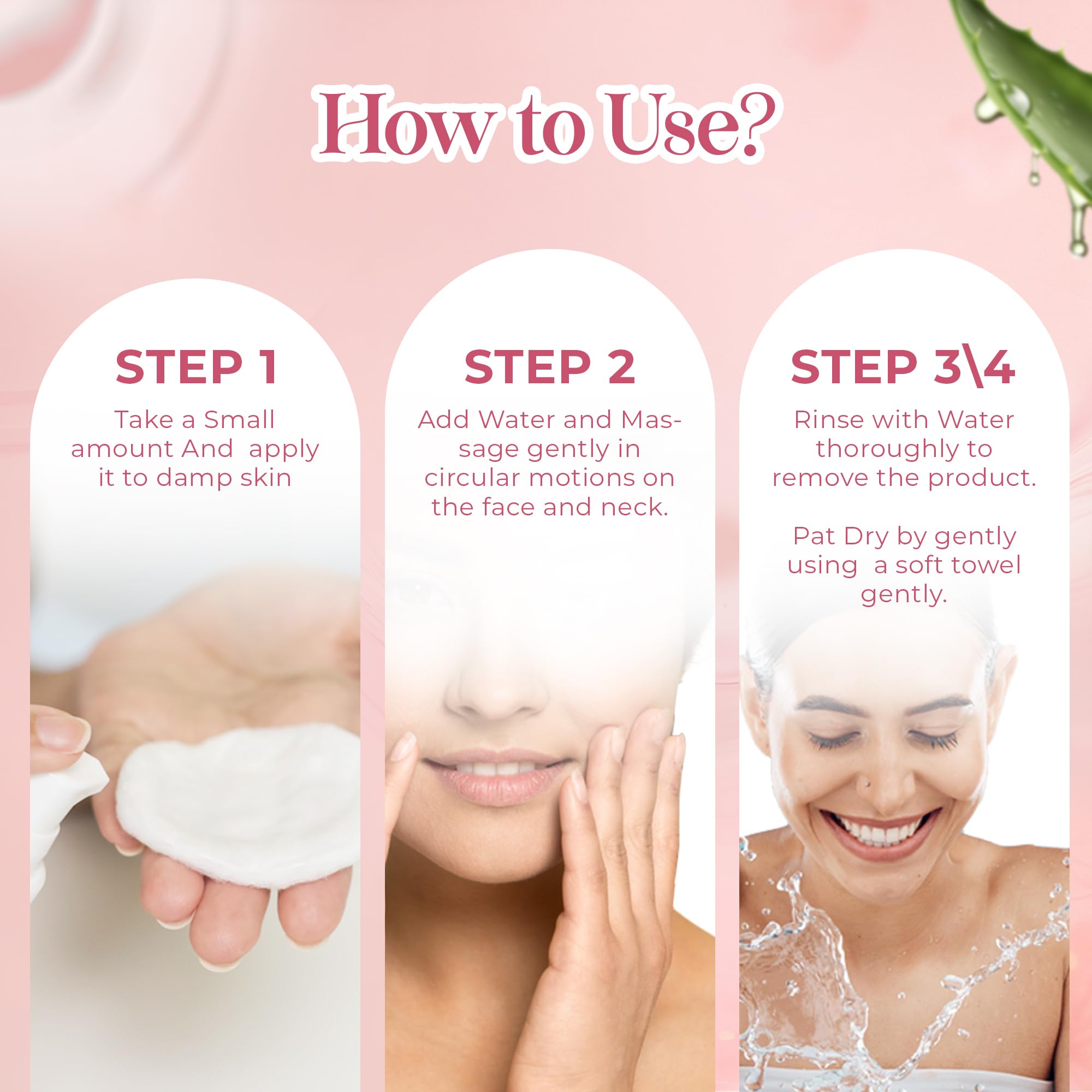 How to Use?

STEP 1

Take a Small amount And apply it to damp skin

STEP 2

Add Water and Massage gently in circular motions on the face and neck.

STEP 3\4

Rinse with Water thoroughly to remove the product.

Pat Dry by gently using a soft towel gently.