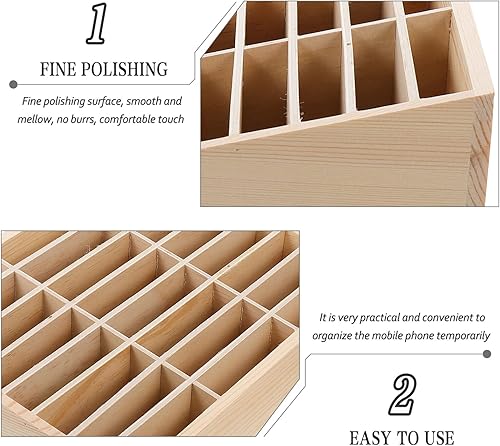 1

FINE POLISHING

Fine polishing surface, smooth and mellow, no burrs, comfortable touch

It is very practical and convenient to organize the mobile phone temporarily

2

EASY TO USE