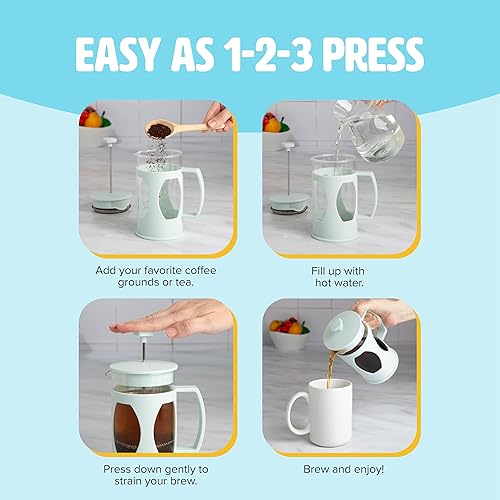 EASY AS 1-2-3 PRESS

Add your favorite coffee grounds or tea.

Fill up with hot water.

Press down gently to strain your brew.

Brew and enjoy!