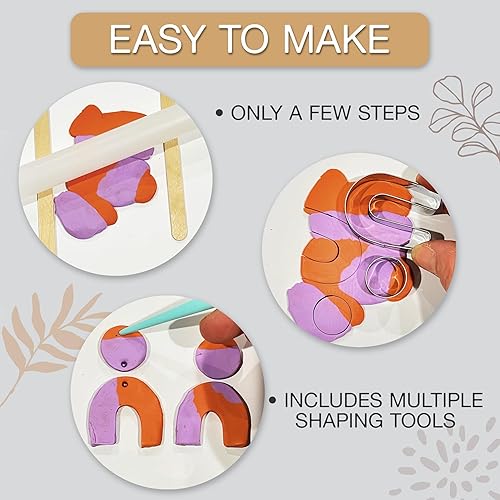 EASY TO MAKE

• ONLY A FEW STEPS

• INCLUDES MULTIPLE SHAPING TOOLS