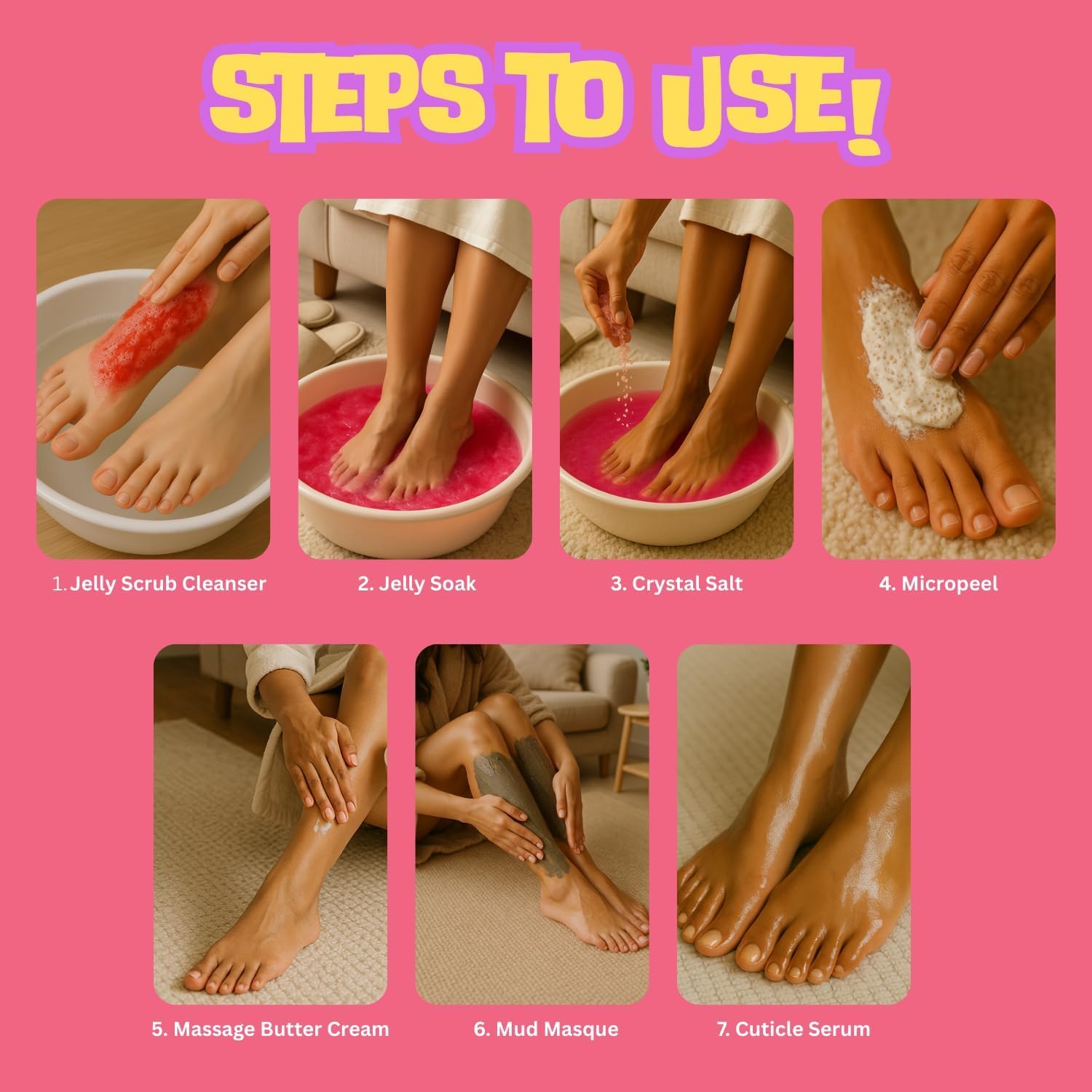 STEPS TO USE!

1. Jelly Scrub Cleanser

2. Jelly Soak

3. Crystal Salt

4. Micropeel

5. Massage Butter Cream

6. Mud Masque

7. Cuticle Serum