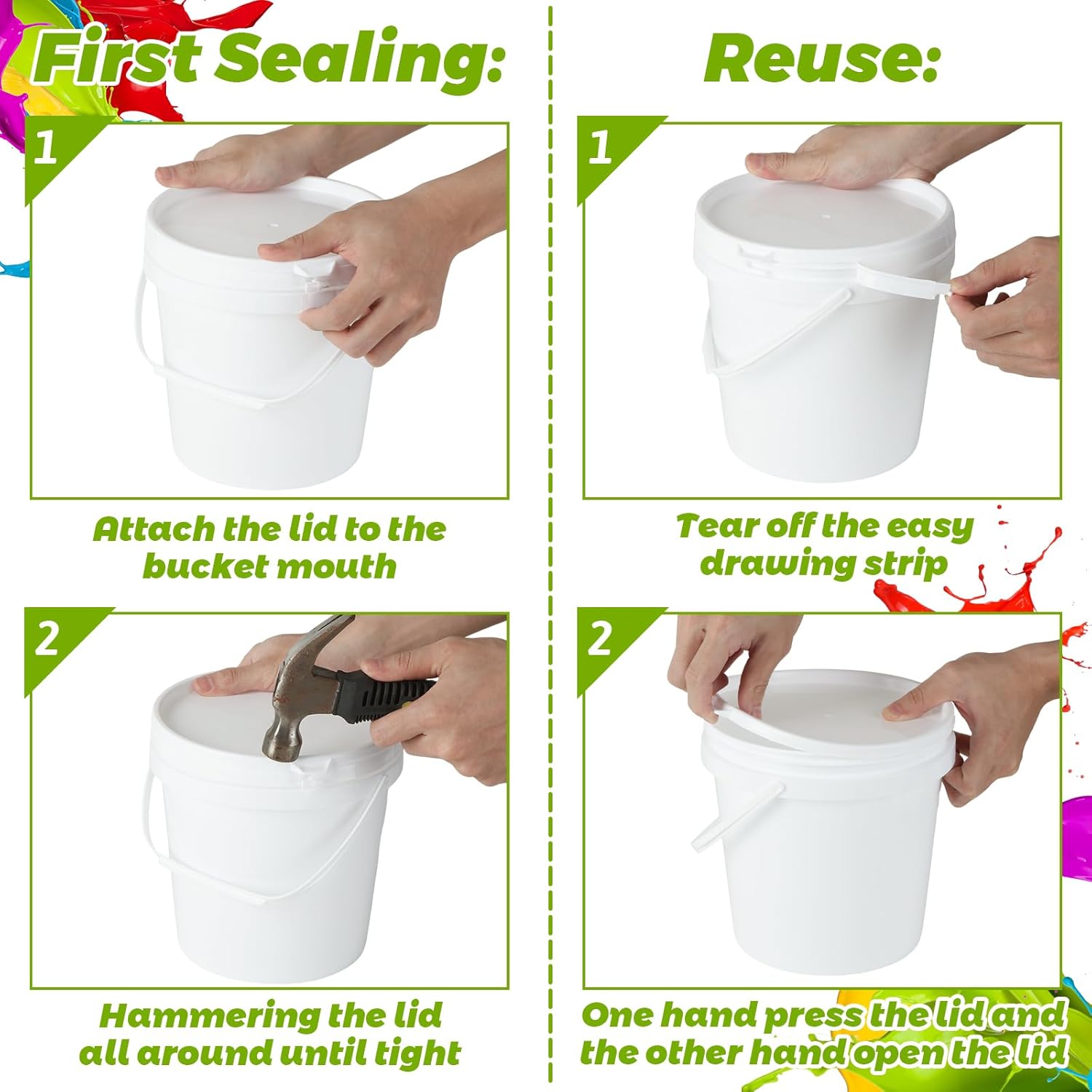 First Sealing:

1

Attach the lid to the bucket mouth

2

Hammering the lid all around until tight

Reuse:

1

Tear off the easy drawing strip

2

One hand press the lid and the other hand open the lid