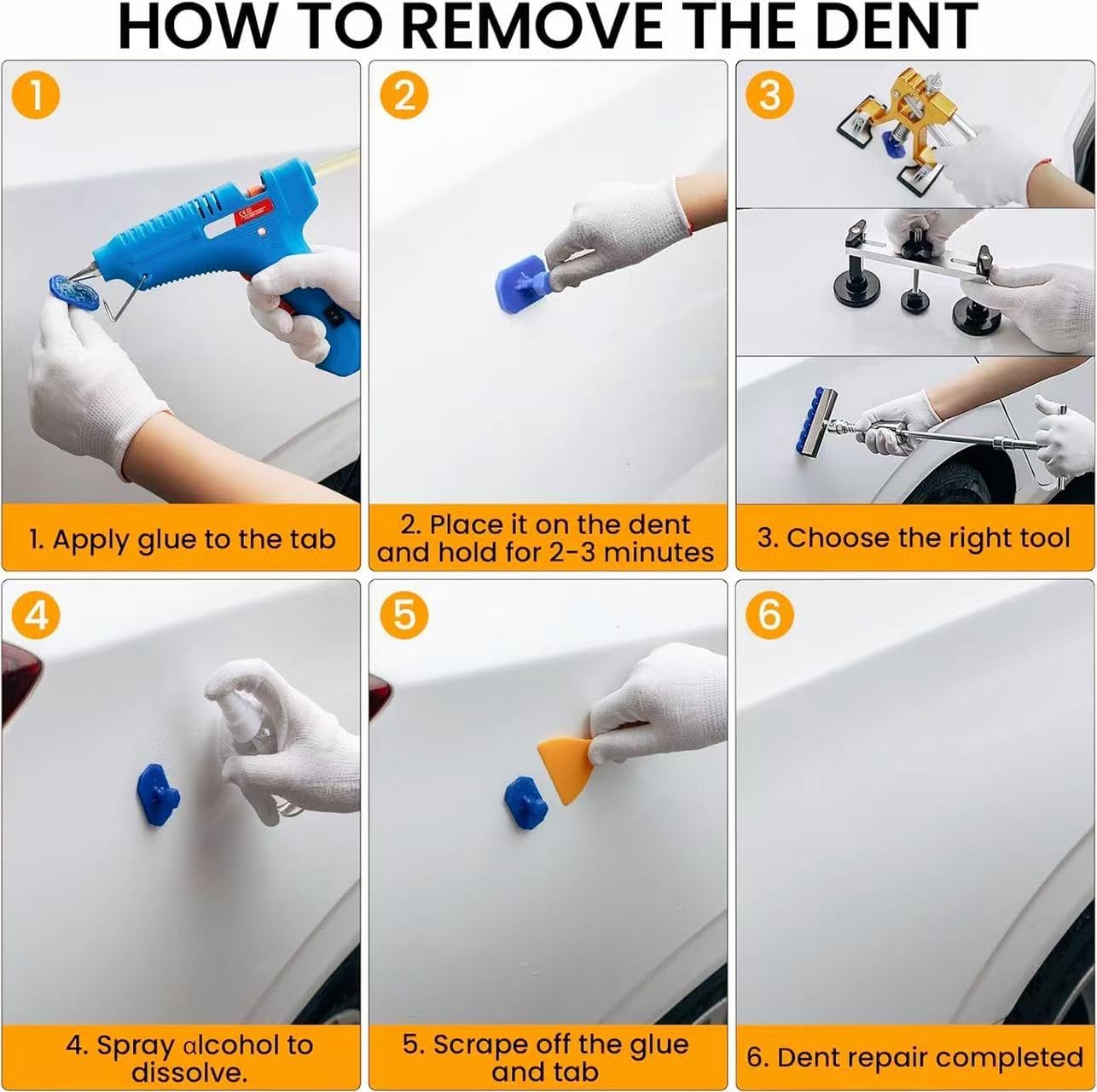 HOW TO REMOVE THE DENT

1

1. Apply glue to the tab

2

2. Place it on the dent and hold for 2-3 minutes

3

3. Choose the right tool

4

4. Spray alcohol to dissolve.

5

5. Scrape off the glue and tab

6

6. Dent repair completed