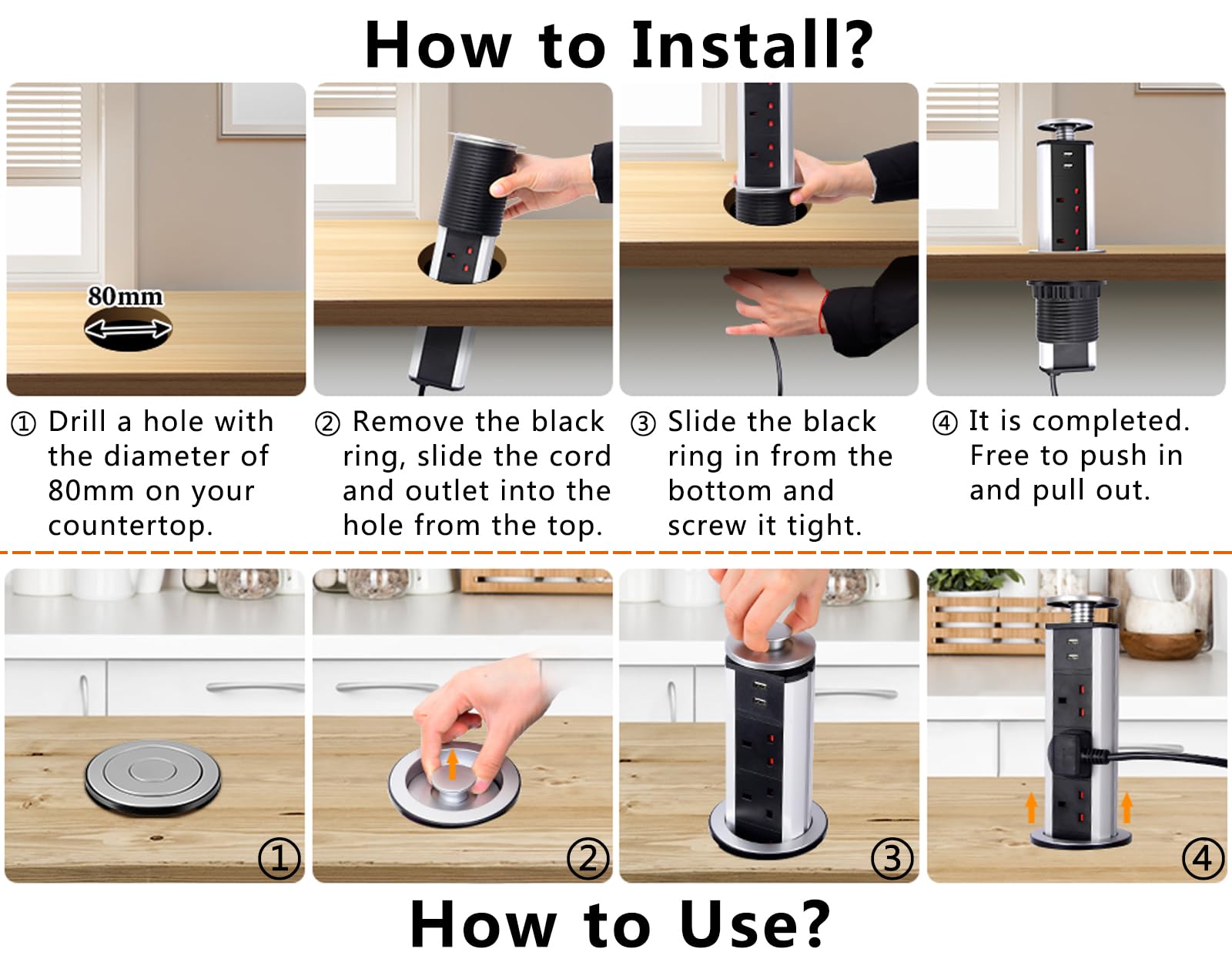 How to Install?

80mm

① Drill a hole with the diameter of 80mm on your countertop.

② Remove the black ring, slide the cord and outlet into the hole from the top.

③ Slide the black ring in from the bottom and screw it tight.

④ It is completed. Free to push in and pull out.

①

②

③

④

How to Use?