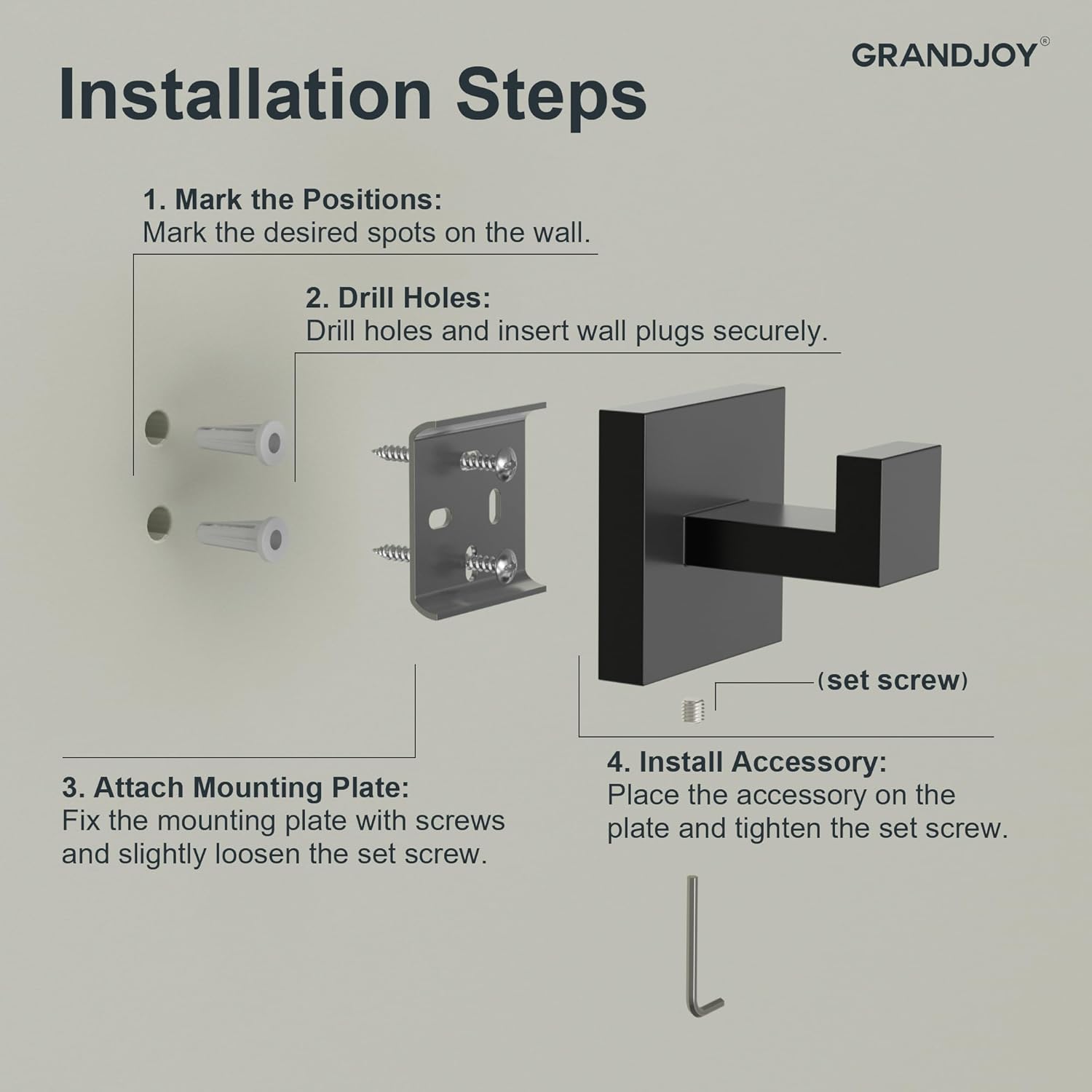 GRANDJOY®

Installation Steps

1. Mark the Positions:
Mark the desired spots on the wall.

2. Drill Holes:
Drill holes and insert wall plugs securely.

(set screw)

3. Attach Mounting Plate:
Fix the mounting plate with screws and slightly loosen the set screw.

4. Install Accessory:
Place the accessory on the plate and tighten the set screw.