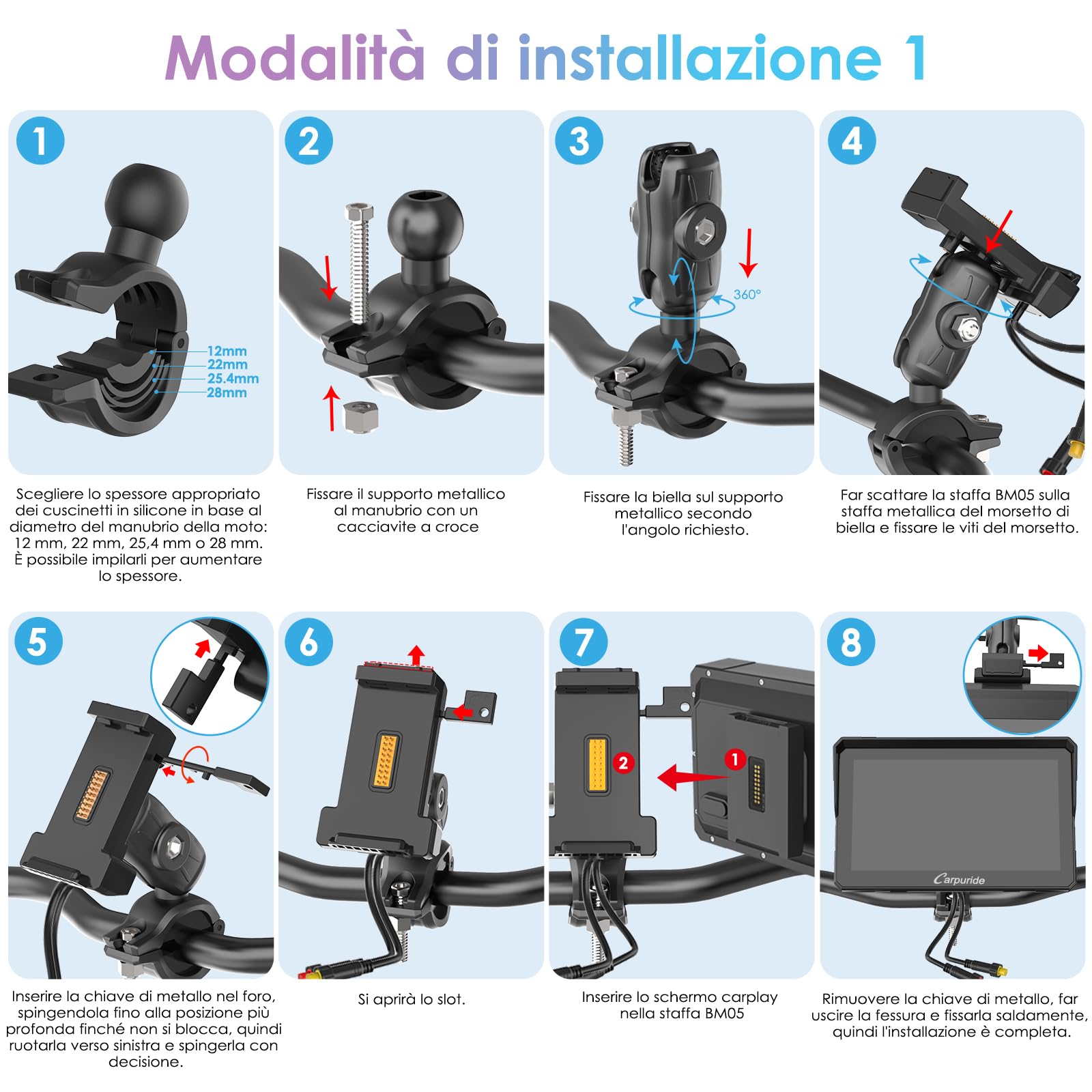 Modalità di installazione 1

1

12mm
22mm
25.4mm
28mm

Scegliere lo spessore appropriato dei cuscinetti in silicone in base al diametro del manubrio della moto: 12 mm, 22 mm, 25,4 mm o 28 mm. È possibile impilarli per aumentare lo spessore.

2

Fissare il supporto metallico al manubrio con un cacciavite a croce

3

360°

Fissare la biella sul supporto metallico secondo l'angolo richiesto.

4

Far scattare la staffa BM05 sulla staffa metallica del morsetto di biella e fissare le viti del morsetto.

5

Inserire la chiave di metallo nel foro, spingendola fino alla posizione più profonda finché non si blocca, quindi ruotarla verso sinistra e spingerla con decisione.

6

Si aprirà lo slot.

7

2

1

Inserire lo schermo carplay nella staffa BM05

8

Carpuride

Rimuovere la chiave di metallo, far uscire la fessura e fissarla saldamente, quindi l'installazione è completa.