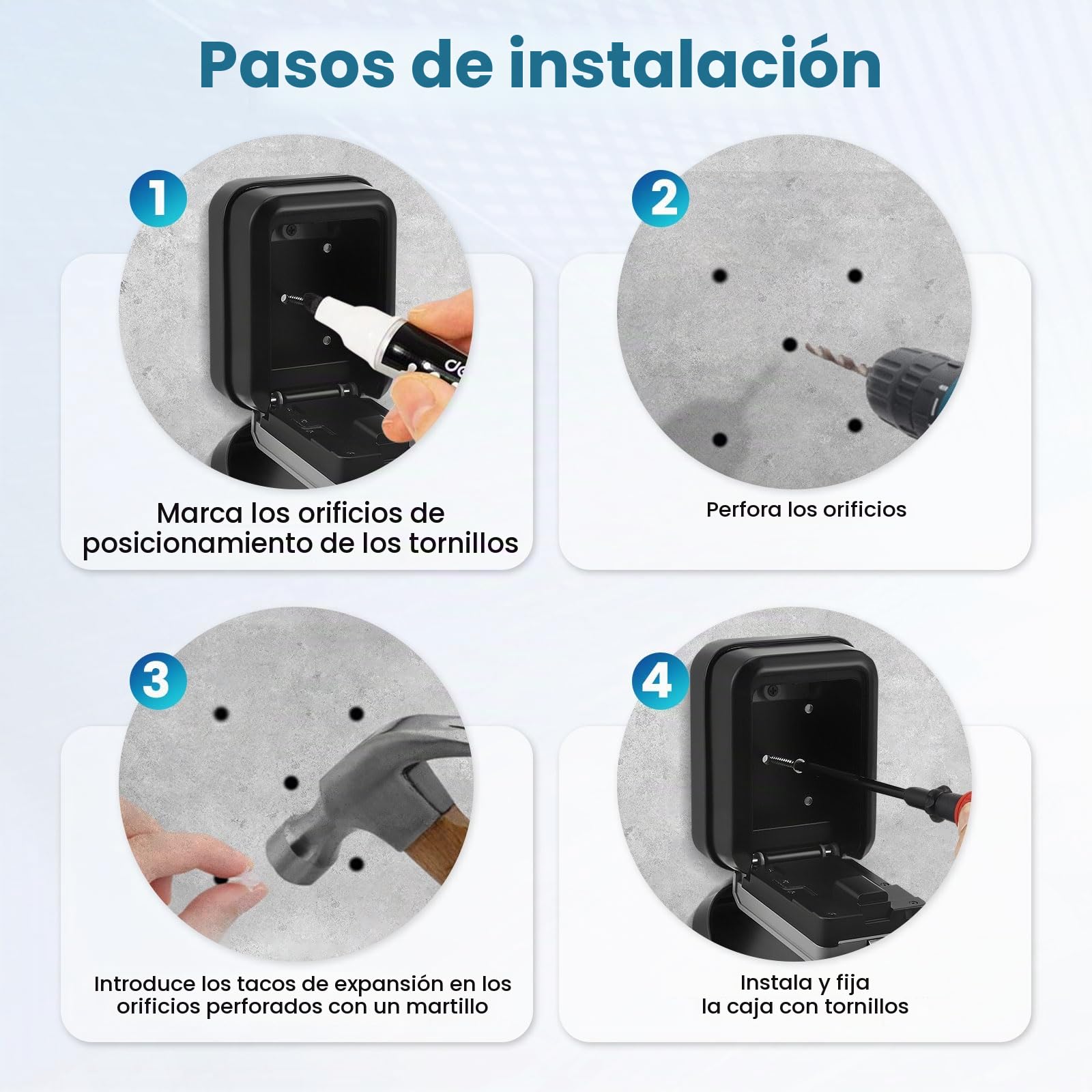 Pasos de instalación

1

Marca los orificios de posicionamiento de los tornillos

2

Perfora los orificios

3

Introduce los tacos de expansión en los orificios perforados con un martillo

4

Instala y fija la caja con tornillos