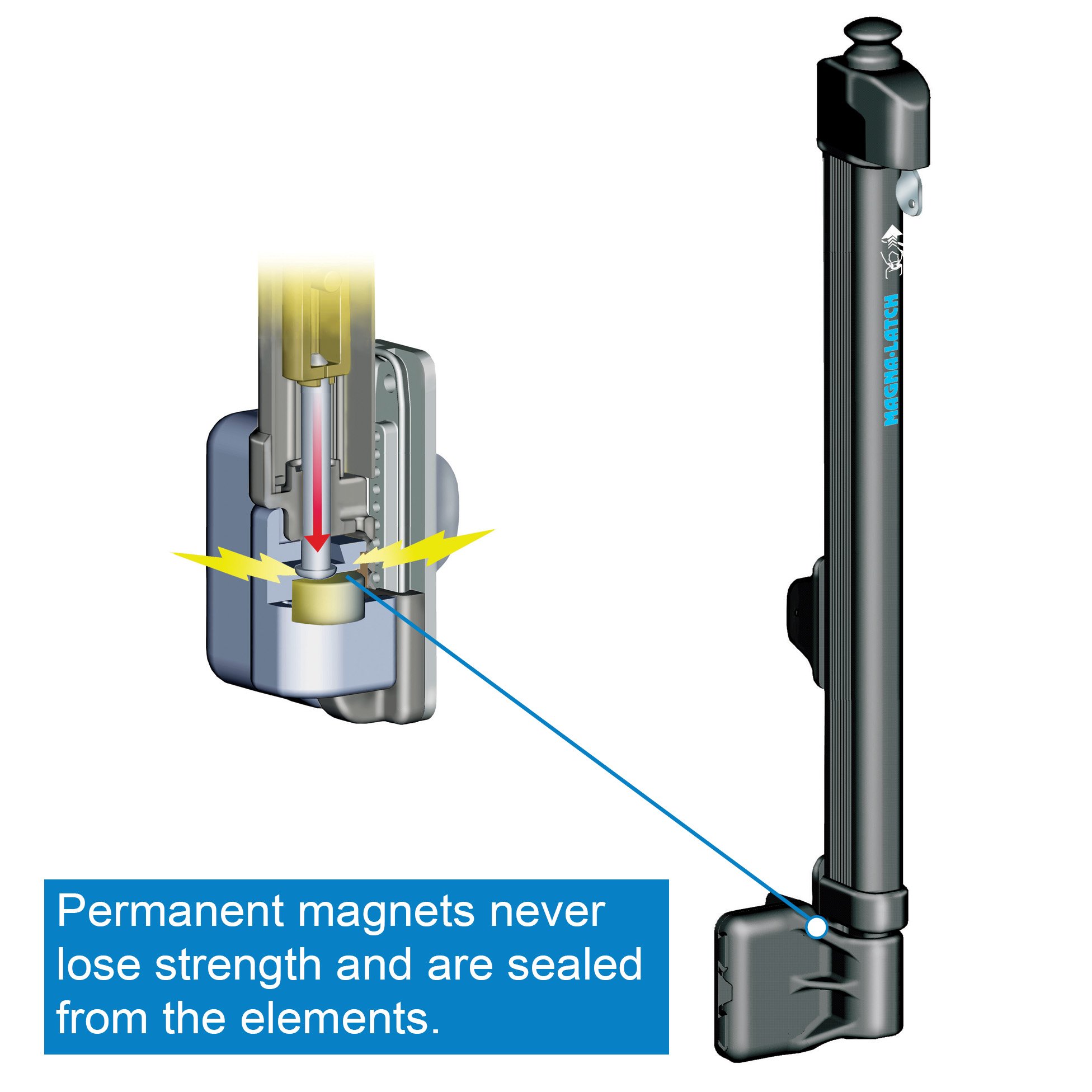 MAGNA·LATCH

Permanent magnets never lose strength and are sealed from the elements.