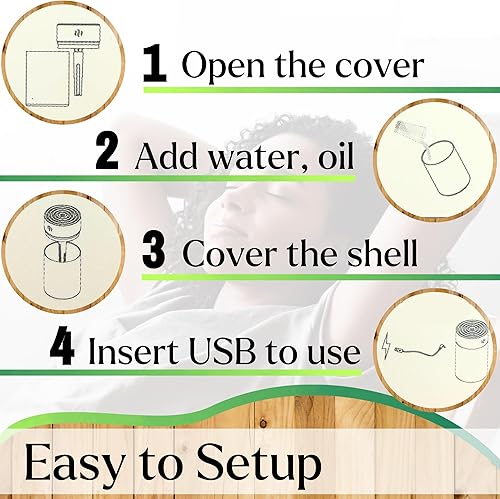 1 Open the cover

2 Add water, oil

3 Cover the shell

4 Insert USB to use

Easy to Setup