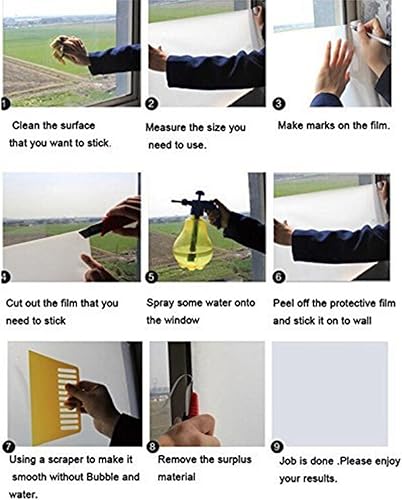 1
Clean the surface that you want to stick.

2
Measure the size you need to use.

3
Make marks on the film.

4
Cut out the film that you need to stick

5
Spray some water onto the window

6
Peel off the protective film and stick it on to wall

7
Using a scraper to make it smooth without Bubble and water.

8
Remove the surplus material

9
Job is done .Please enjoy your results.