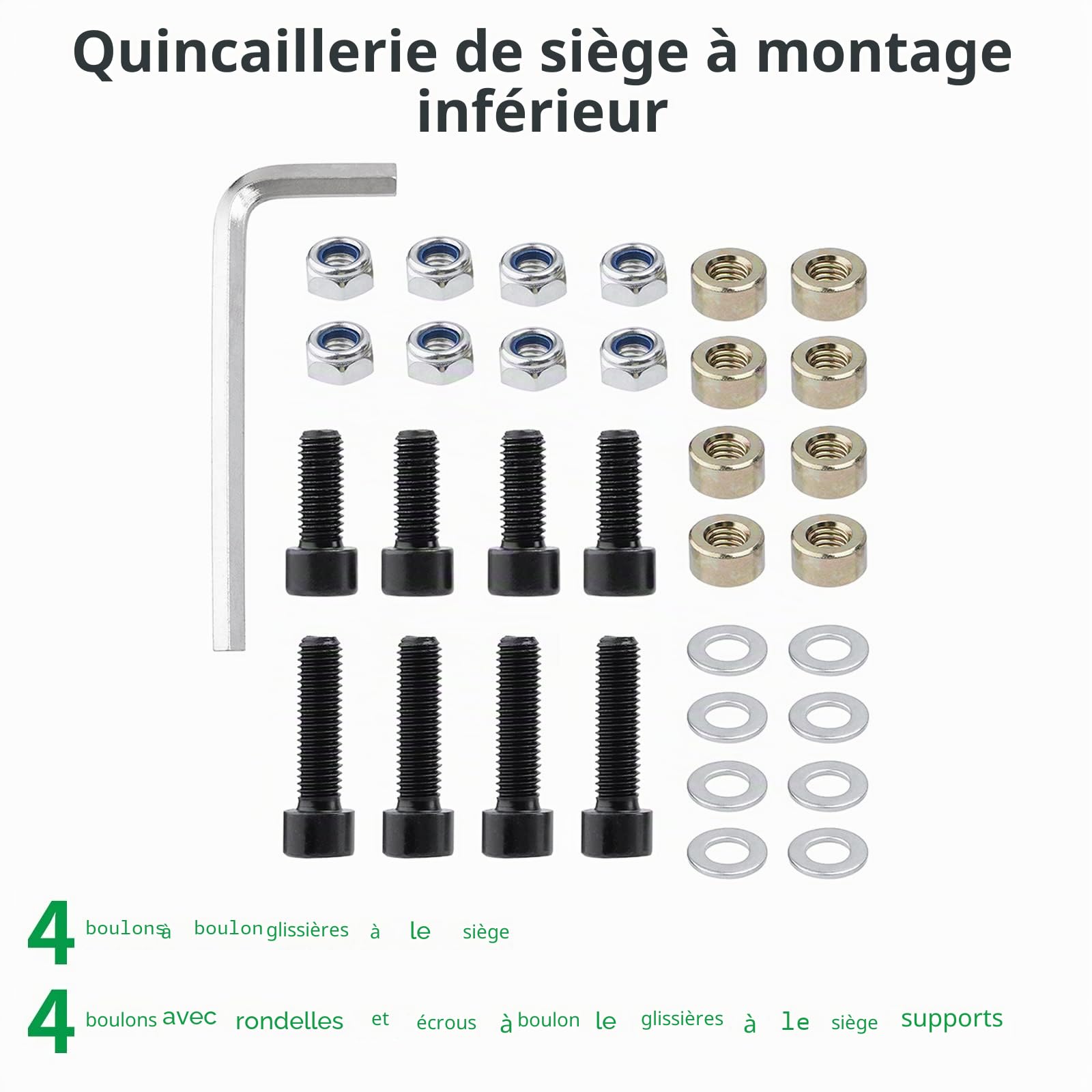 Quincaillerie de siège à montage inférieur

4 boulons à boulon glissières à le siège

4 boulons avec rondelles et écrous à boulon le glissières à le siège supports