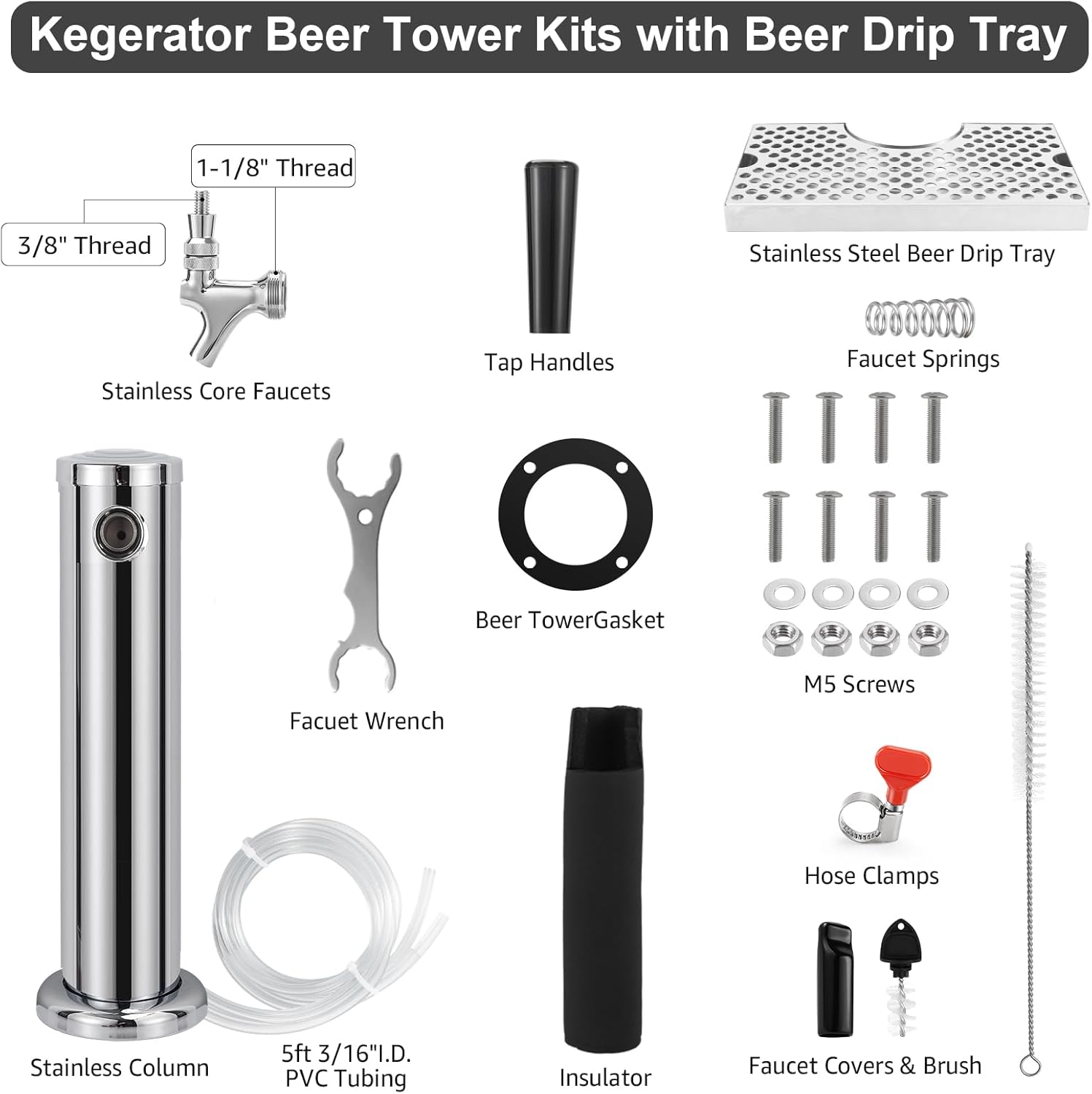 Kegerator Beer Tower Kits with Beer Drip Tray

1-1/8" Thread

3/8" Thread

Stainless Core Faucets

Tap Handles

Stainless Steel Beer Drip Tray

Faucet Springs

Facuet Wrench

Beer TowerGasket

M5 Screws

Hose Clamps

Stainless Column

5ft 3/16"I.D. PVC Tubing

Insulator

Faucet Covers & Brush