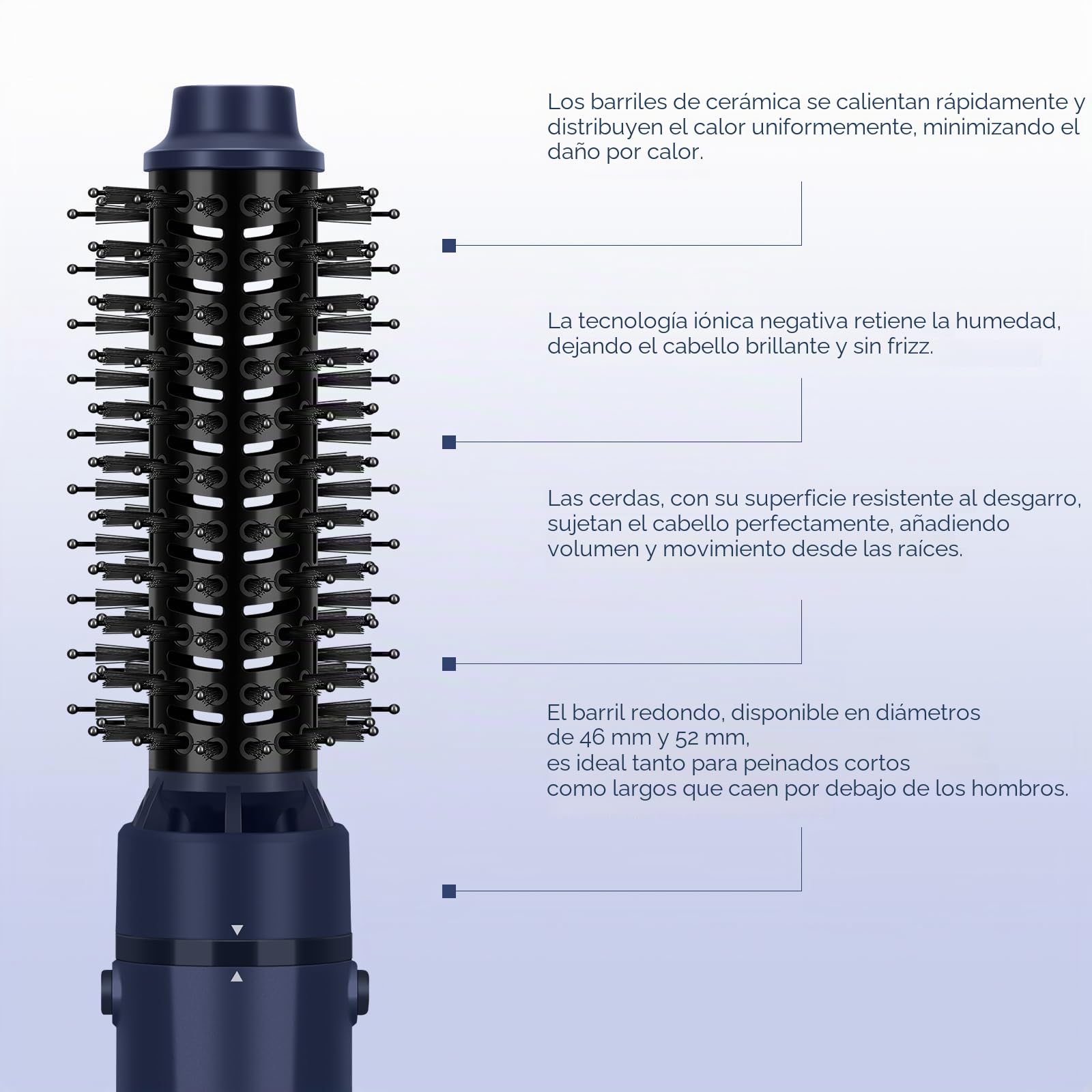 Los barriles de cerámica se calientan rápidamente y distribuyen el calor uniformemente, minimizando el daño por calor.

La tecnología iónica negativa retiene la humedad, dejando el cabello brillante y sin frizz.

Las cerdas, con su superficie resistente al desgarro, sujetan el cabello perfectamente, añadiendo volumen y movimiento desde las raíces.

El barril redondo, disponible en diámetros de 46 mm y 52 mm, es ideal tanto para peinados cortos como largos que caen por debajo de los hombros.