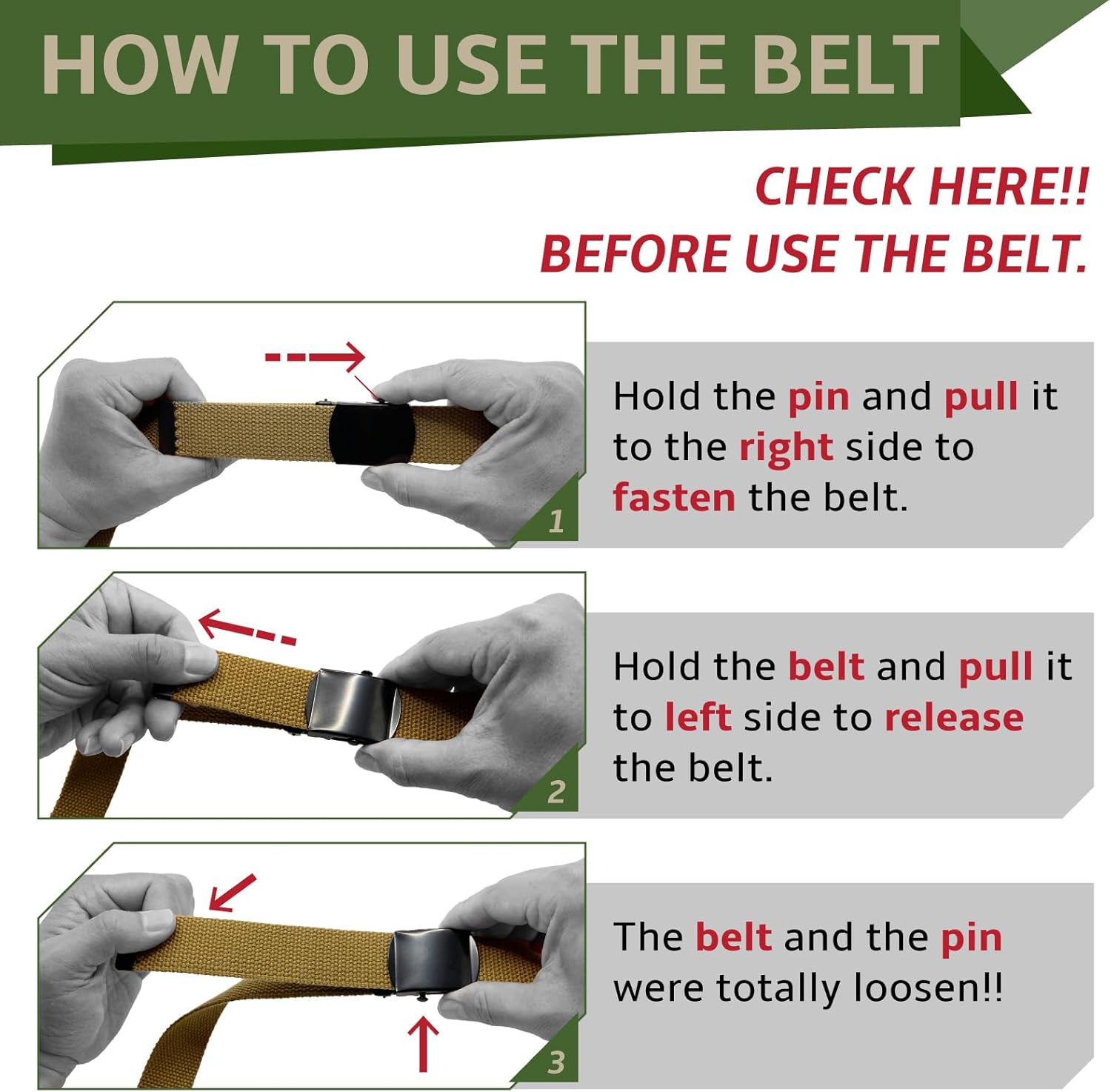 HOW TO USE THE BELT

CHECK HERE!!
BEFORE USE THE BELT.

1

Hold the pin and pull it to the right side to fasten the belt.

2

Hold the belt and pull it to left side to release the belt.

3

The belt and the pin were totally loosen!!