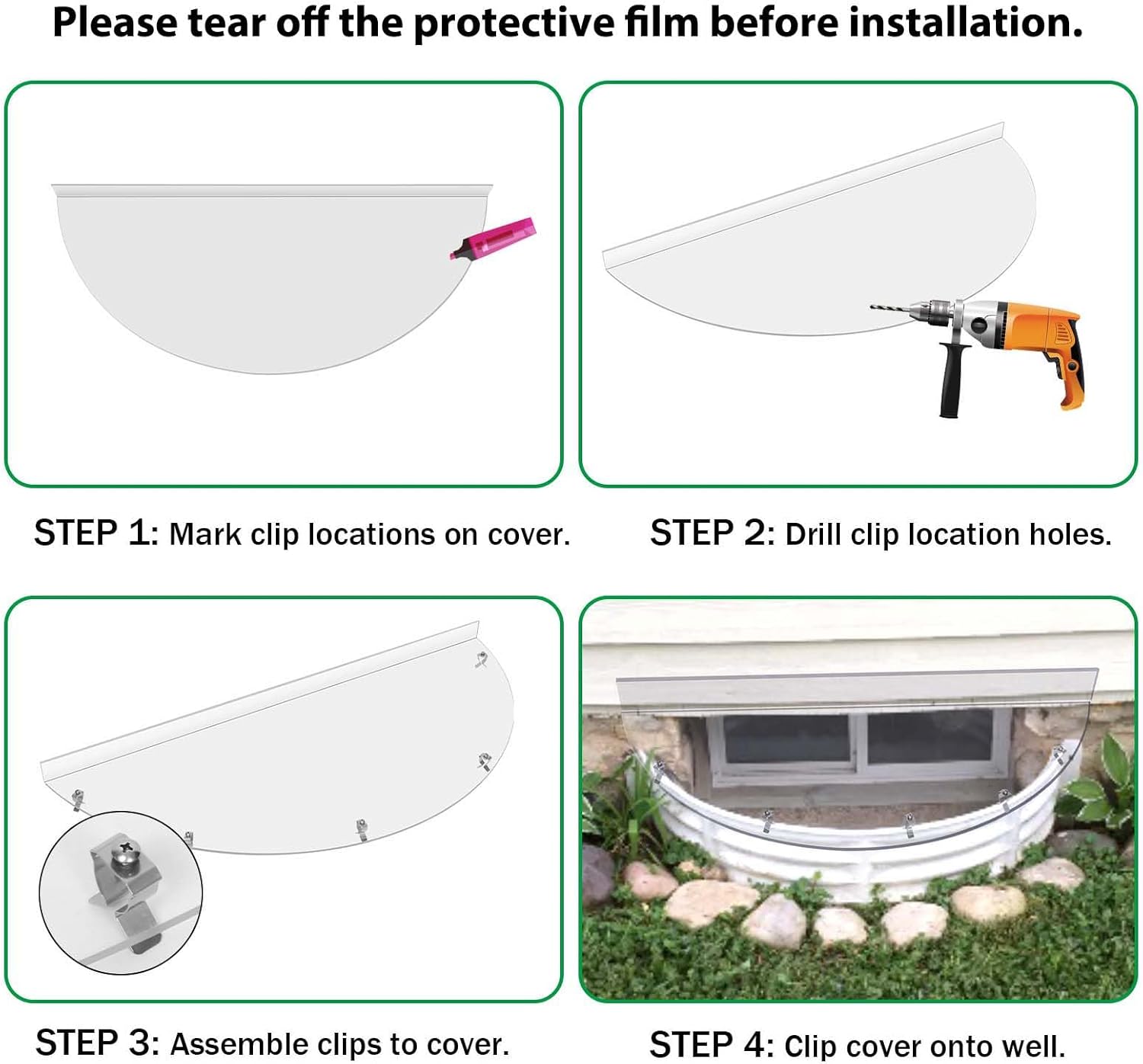 Please tear off the protective film before installation.

STEP 1: Mark clip locations on cover.

STEP 2: Drill clip location holes.

STEP 3: Assemble clips to cover.

STEP 4: Clip cover onto well.