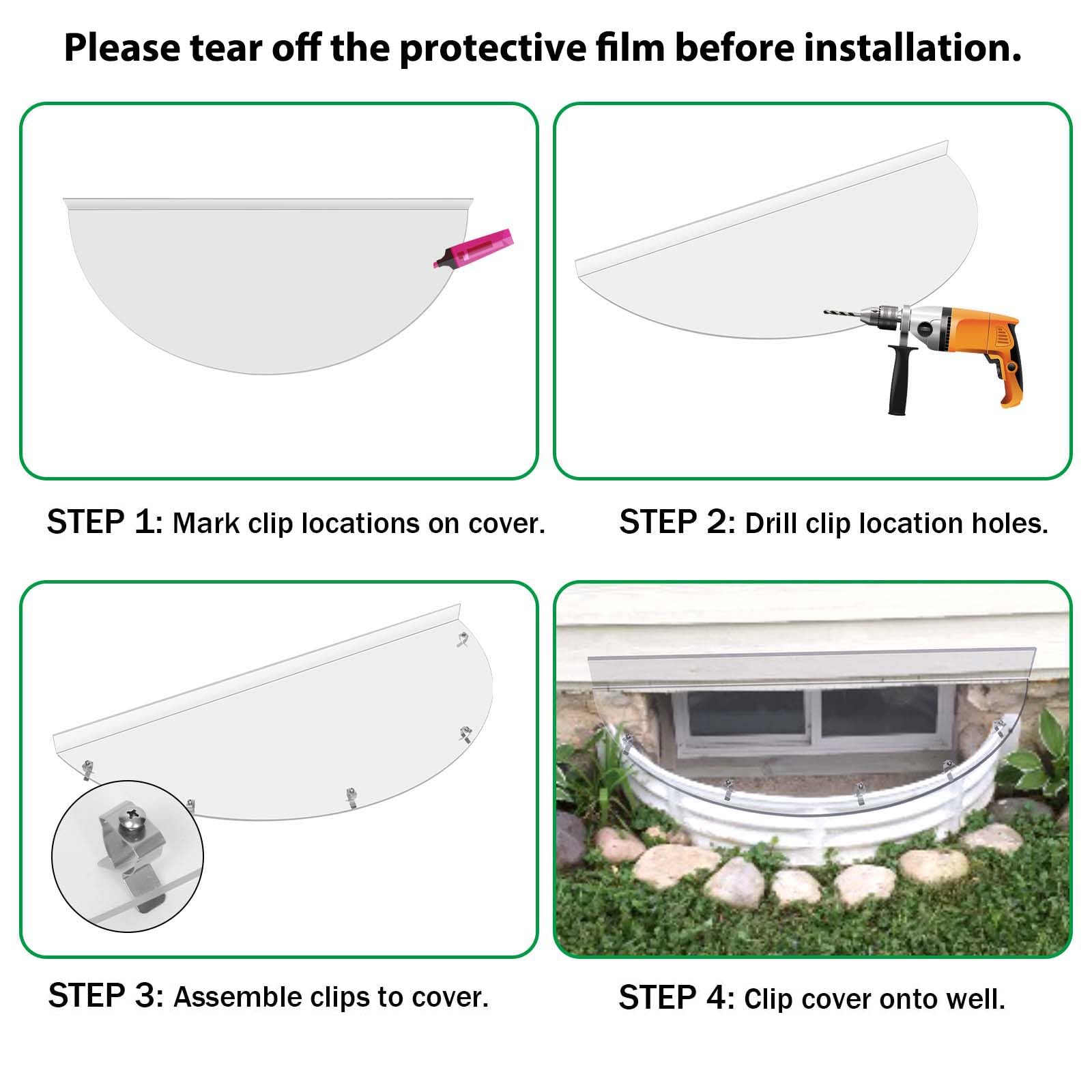 Please tear off the protective film before installation.

STEP 1: Mark clip locations on cover.

STEP 2: Drill clip location holes.

STEP 3: Assemble clips to cover.

STEP 4: Clip cover onto well.